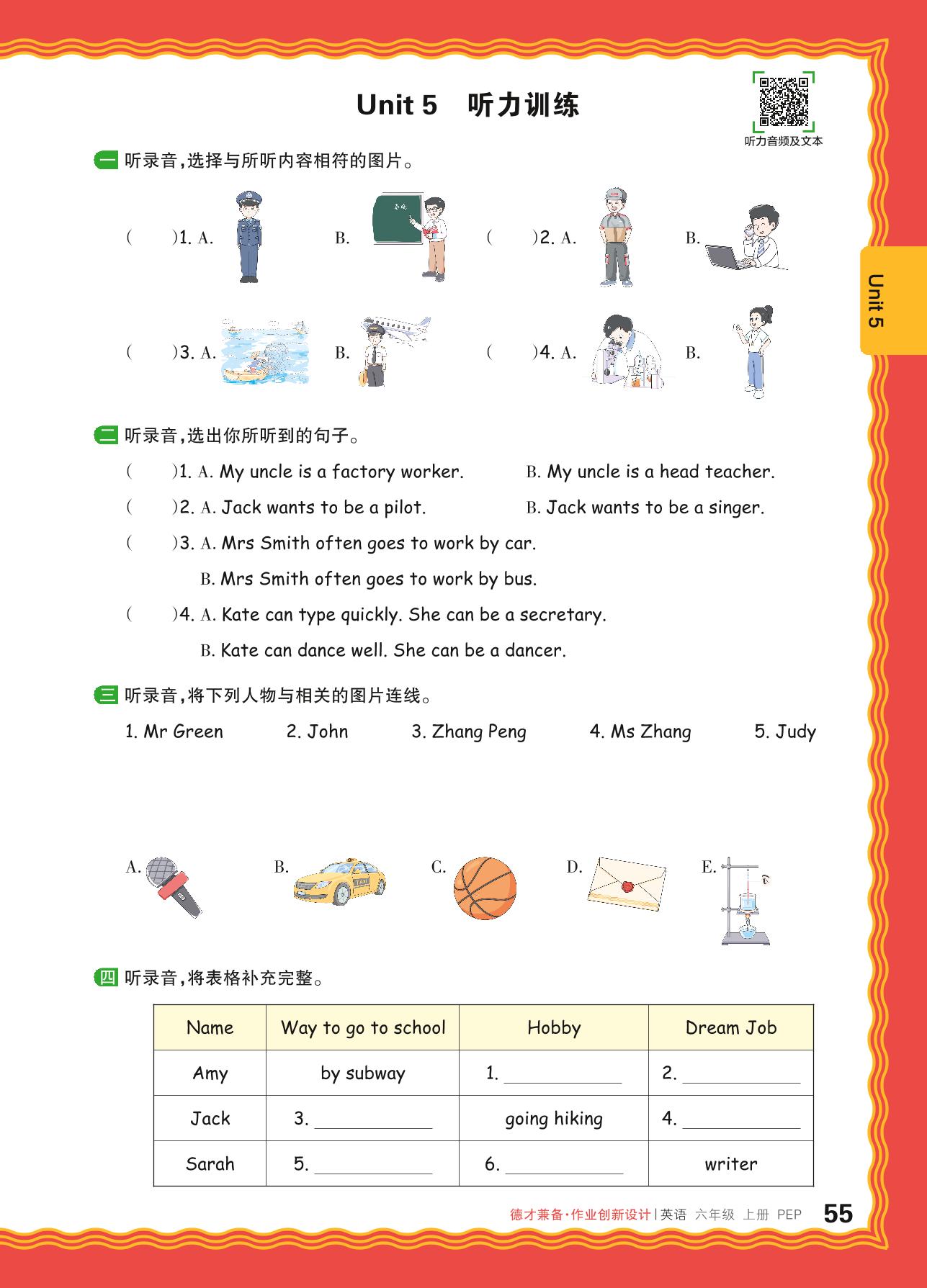 Unit 5 听力训练

听力音频及文本

Unit 5

一 听录音,选择与所听内容相符的图片。

( )1. A. B. ( )2. A. B.

( )3. A. B. ( )4. A. B.

二 听录音,选出你所听到的句子。

( )1. A. My uncle is a factory worker. B. My uncle is a head teacher.

( )2. A. Jack wants to be a pilot. B. Jack wants to be a singer.

( )3. A. Mrs Smith often goes to work by car.

B. Mrs Smith often goes to work by bus.

( )4. A. Kate can type quickly. She can be a secretary.

B. Kate can dance well. She can be a dancer.

三 听录音,将下列人物与相关的图片连线。

1. Mr Green 2. John 3. Zhang Peng 4. Ms Zhang 5. Judy

A. B. C. D. E.

四 听录音,将表格补充完整。

| Name | Way to go to school | Hobby | Dream Job |
|---|---|---|---|
| Amy | by subway | 1. ______ | 2. ______ |
| Jack | 3. ______ | going hiking | 4. ______ |
| Sarah | 5. ______ | 6. ______ | writer |

德才兼备·作业创新设计 | 英语 六年级 上册 PEP 55