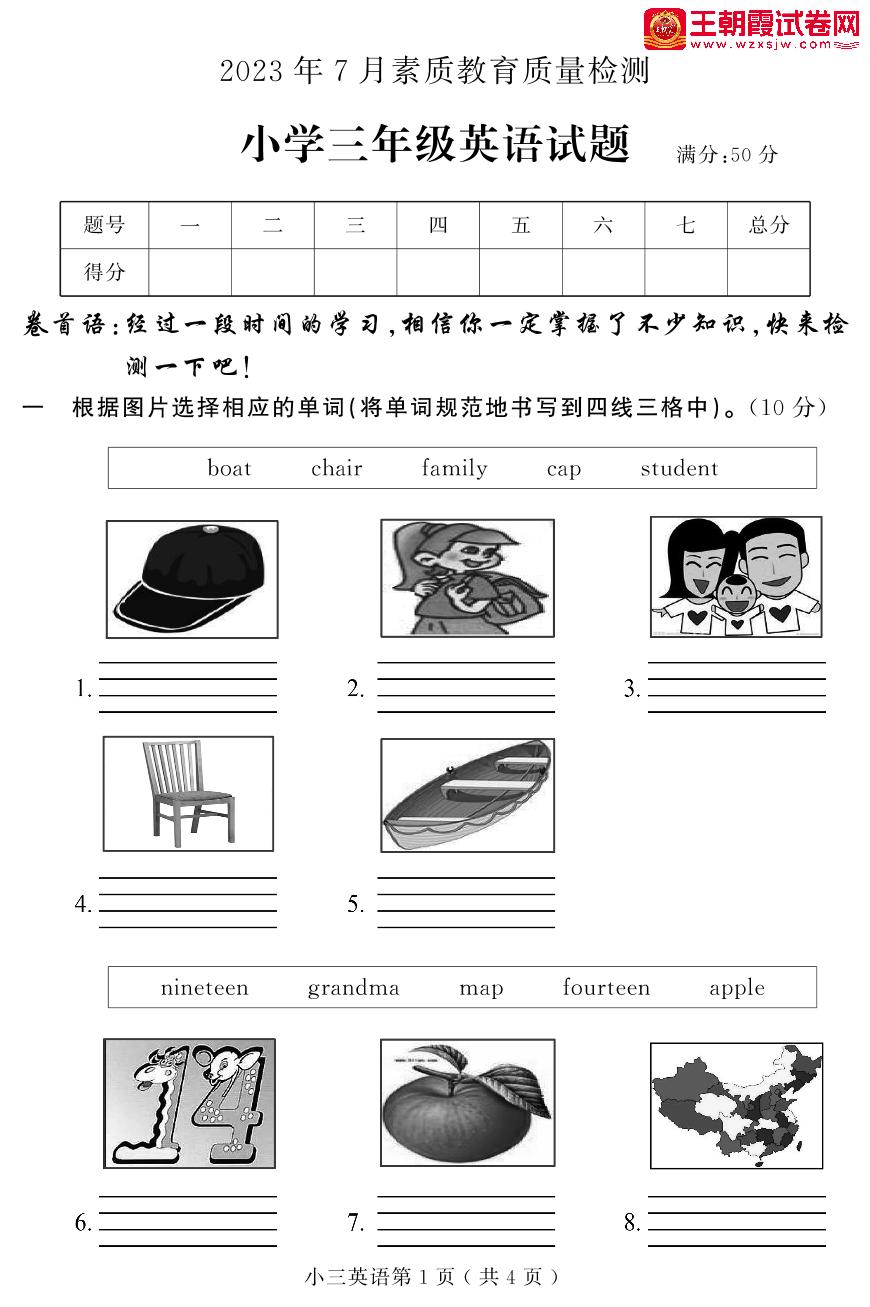 王朝霞试卷网
www.wzxsjw.com

2023年7月素质教育质量检测

小学三年级英语试题 满分:50分

| 题号 | 一 | 二 | 三 | 四 | 五 | 六 | 七 | 总分 |
|---|---|---|---|---|---|---|---|---|
| 得分 | | | | | | | | |

卷首语:经过一段时间的学习,相信你一定掌握了不少知识,快来检测一下吧!

一 根据图片选择相应的单词(将单词规范地书写到四线三格中)。(10分)

boat chair family cap student

1.
2.
3.
4.
5.

nineteen grandma map fourteen apple

6.
7.
8.

小三英语第1页(共4页)