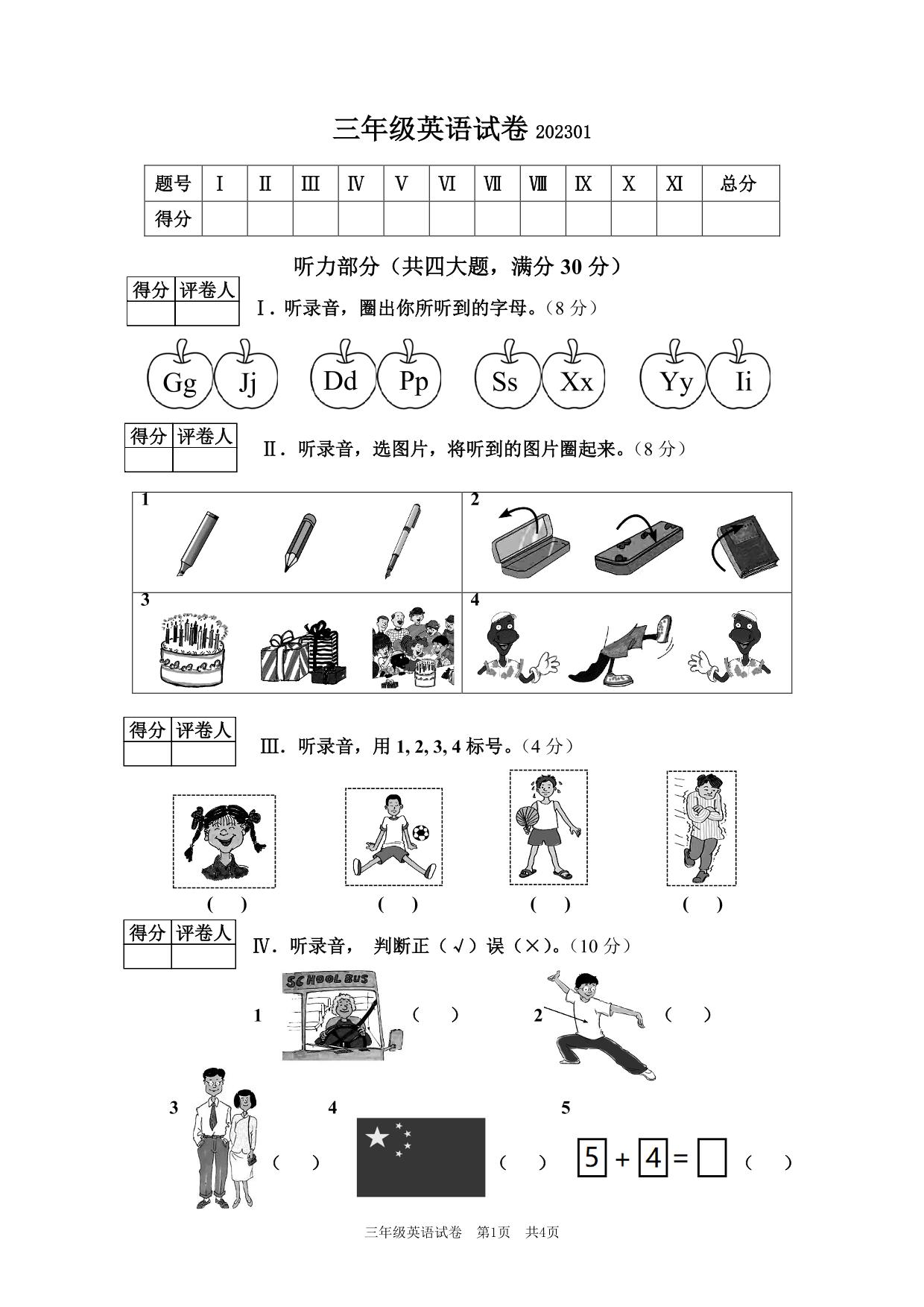 三年级英语试卷 202301

| 题号 | Ⅰ | Ⅱ | Ⅲ | Ⅳ | Ⅴ | Ⅵ | Ⅶ | Ⅷ | Ⅸ | Ⅹ | Ⅺ | 总分 |
|---|---|---|---|---|---|---|---|---|---|---|---|---|
| 得分 | | | | | | | | | | | | |

听力部分（共四大题，满分 30 分）

| 得分 | 评卷人 |
|---|---|
| | |

Ⅰ. 听录音，圈出你所听到的字母。（8 分）

Gg Jj Dd Pp Ss Xx Yy Ii

| 得分 | 评卷人 |
|---|---|
| | |

Ⅱ. 听录音，选图片，将听到的图片圈起来。（8 分）

1 2 3 4

| 得分 | 评卷人 |
|---|---|
| | |

Ⅲ. 听录音，用 1, 2, 3, 4 标号。（4 分）

( ) ( ) ( ) ( )

| 得分 | 评卷人 |
|---|---|
| | |

Ⅳ. 听录音， 判断正（√）误（×）。（10 分）

1 SCHOOL BUS ( ) 2 ( )

3 ( ) 4 ( ) 5 5 + 4 = ( )

三年级英语试卷 第1页 共4页