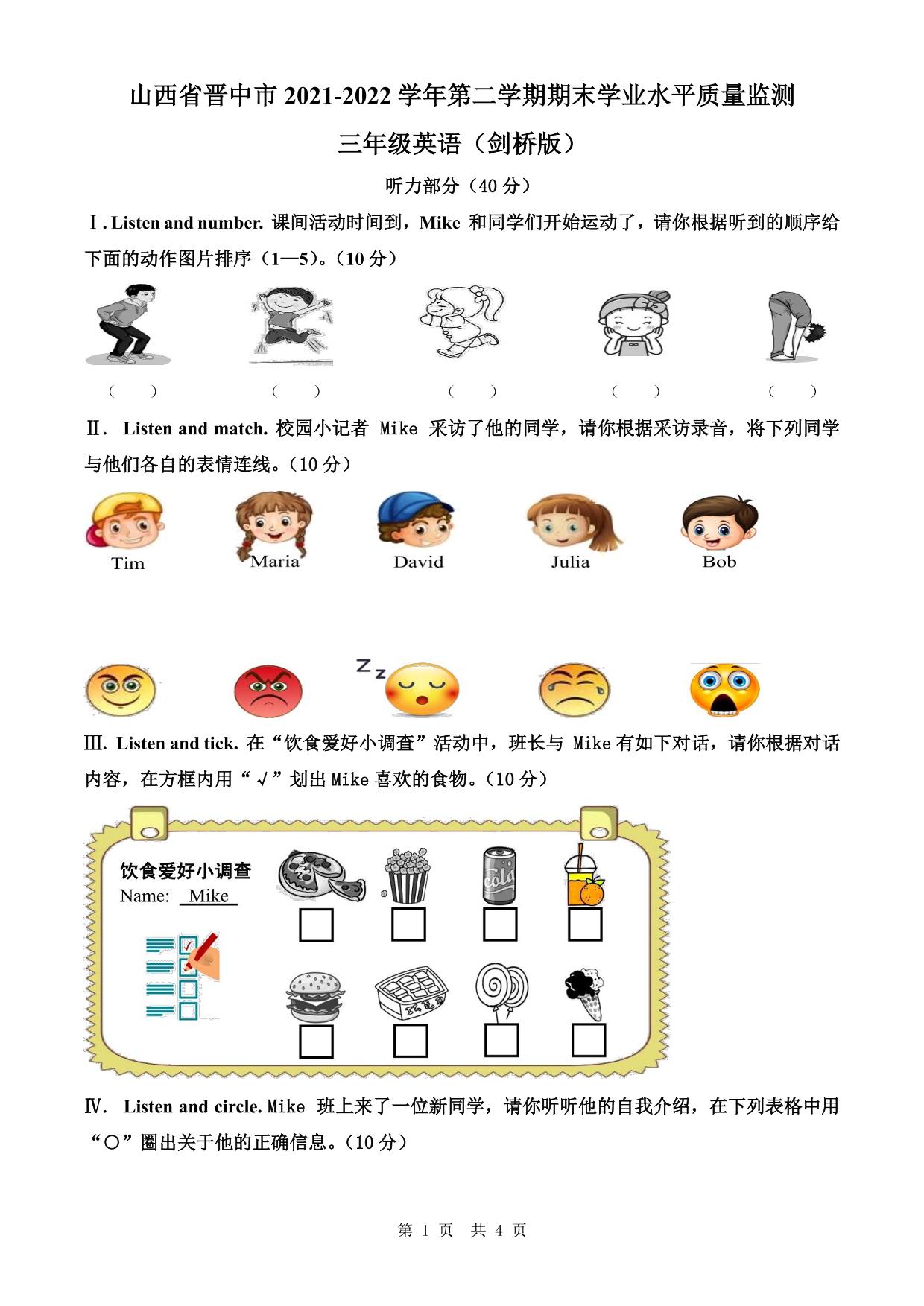 山西省晋中市 2021-2022 学年第二学期期末学业水平质量监测

三年级英语（剑桥版）

听力部分（40 分）

Ⅰ. Listen and number. 课间活动时间到，Mike 和同学们开始运动了，请你根据听到的顺序给下面的动作图片排序（1—5）。（10 分）

（　　）　（　　）　（　　）　（　　）　（　　）

Ⅱ. Listen and match. 校园小记者 Mike 采访了他的同学，请你根据采访录音，将下列同学与他们各自的表情连线。（10 分）

Tim　Maria　David　Julia　Bob

Z z

Ⅲ. Listen and tick. 在“饮食爱好小调查”活动中，班长与 Mike 有如下对话，请你根据对话内容，在方框内用“√”划出 Mike 喜欢的食物。（10 分）

饮食爱好小调查
Name: Mike

Cola

Ⅳ. Listen and circle. Mike 班上来了一位新同学，请你听听他的自我介绍，在下列表格中用“○”圈出关于他的正确信息。（10 分）

第 1 页 共 4 页