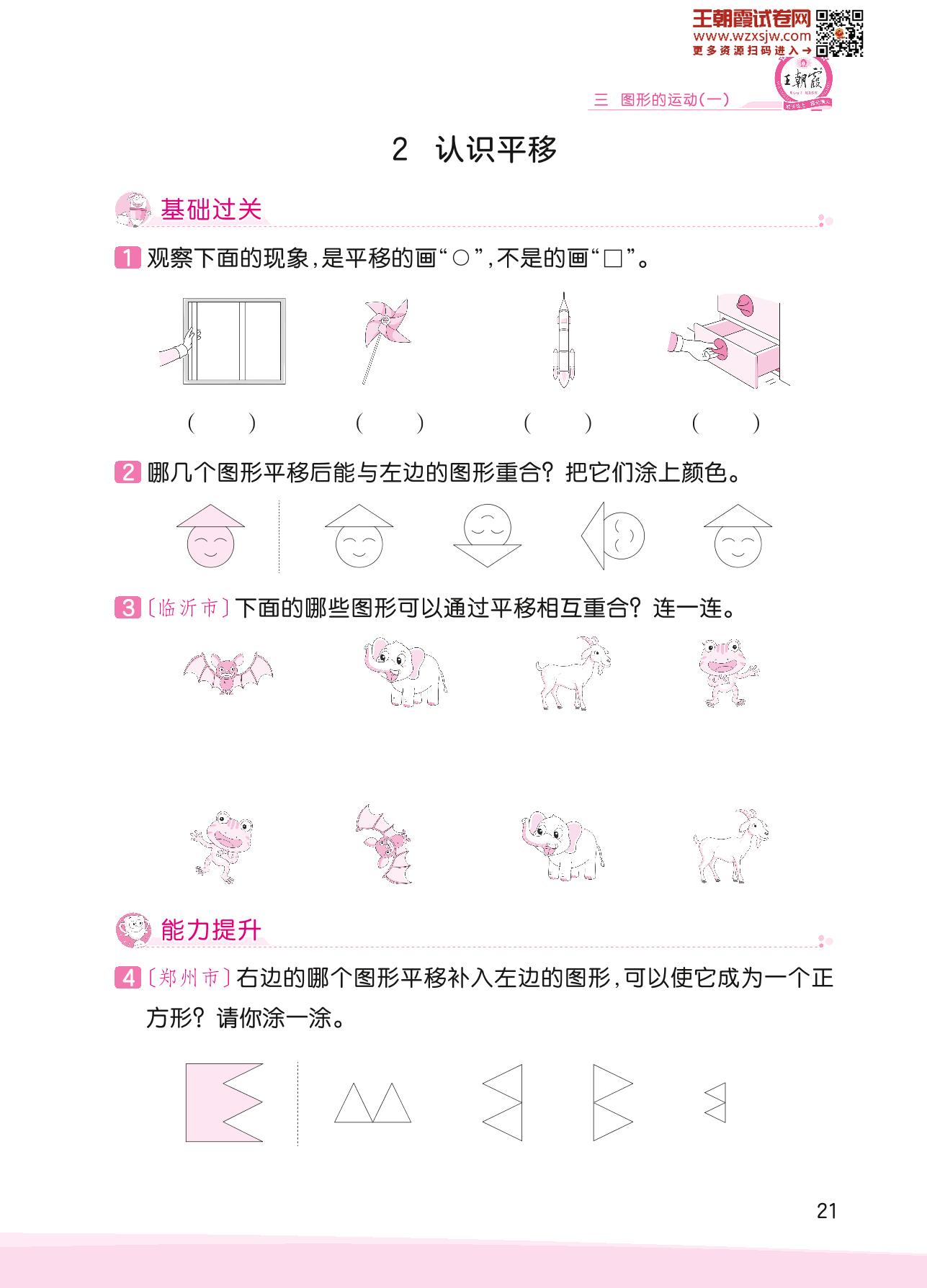 王朝霞试卷网
www.wzxsjw.com
更多资源扫码进入→

王朝霞

三 图形的运动(一)

2 认识平移

基础过关

1 观察下面的现象,是平移的画“○”,不是的画“□”。

( ) ( ) ( ) ( )

2 哪几个图形平移后能与左边的图形重合?把它们涂上颜色。

3 〔临沂市〕下面的哪些图形可以通过平移相互重合?连一连。

能力提升

4 〔郑州市〕右边的哪个图形平移补入左边的图形,可以使它成为一个正方形?请你涂一涂。

21