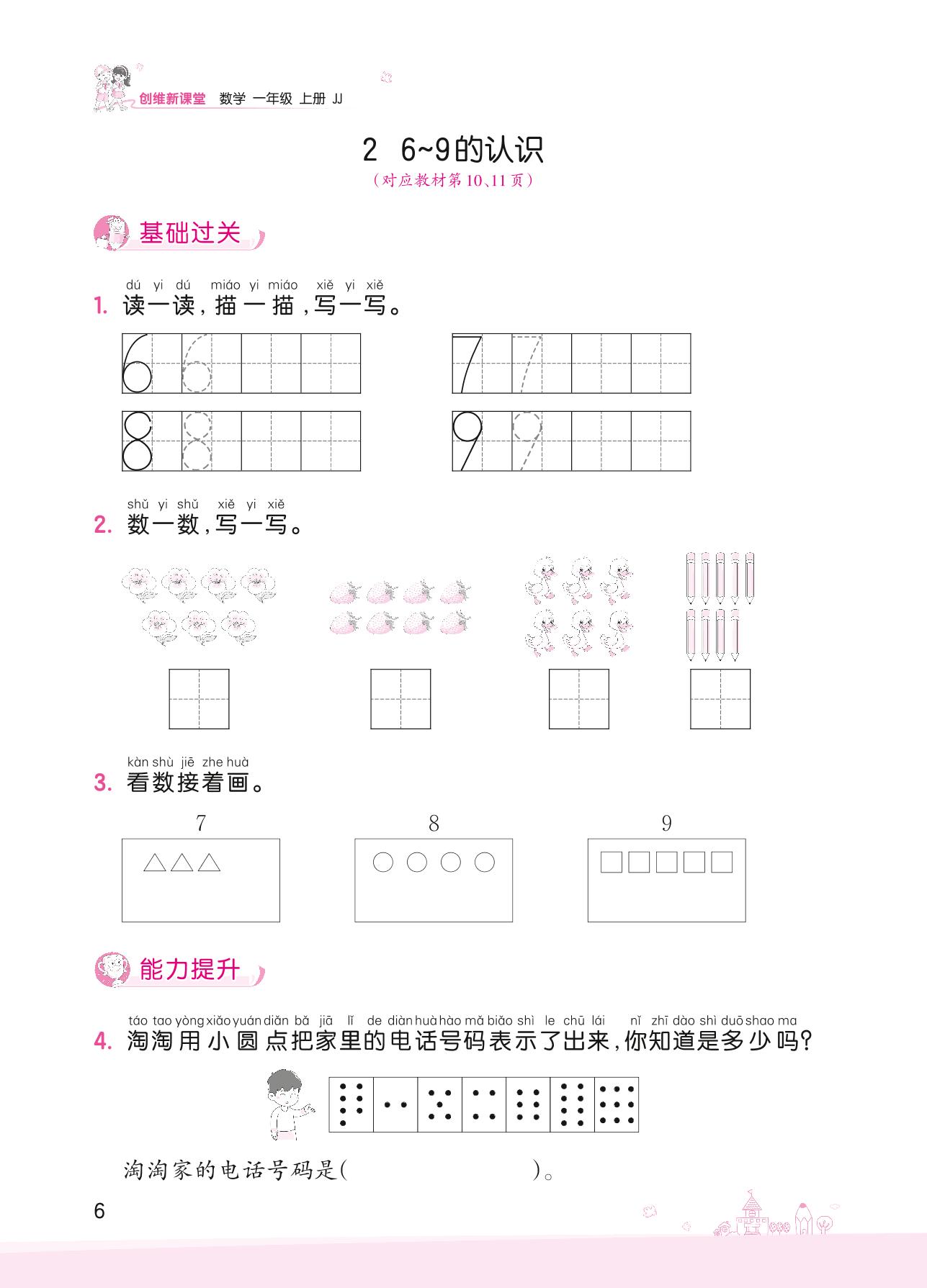 创维新课堂 数学 一年级 上册 JJ

2 6~9的认识
（对应教材第10、11页）

基础过关

dú yi dú miáo yi miáo xiě yi xiě
1. 读一读，描一描，写一写。

6 6
7 7
8 8
9 9

shǔ yi shǔ xiě yi xiě
2. 数一数，写一写。

kàn shù jiē zhe huà
3. 看数接着画。

7
8
9

能力提升

táo tao yòng xiǎo yuán diǎn bǎ jiā lǐ de diàn huà hào mǎ biǎo shì le chū lái nǐ zhī dào shì duō shao ma
4. 淘淘用小圆点把家里的电话号码表示了出来，你知道是多少吗？

淘淘家的电话号码是(　　　　　　　　)。

6