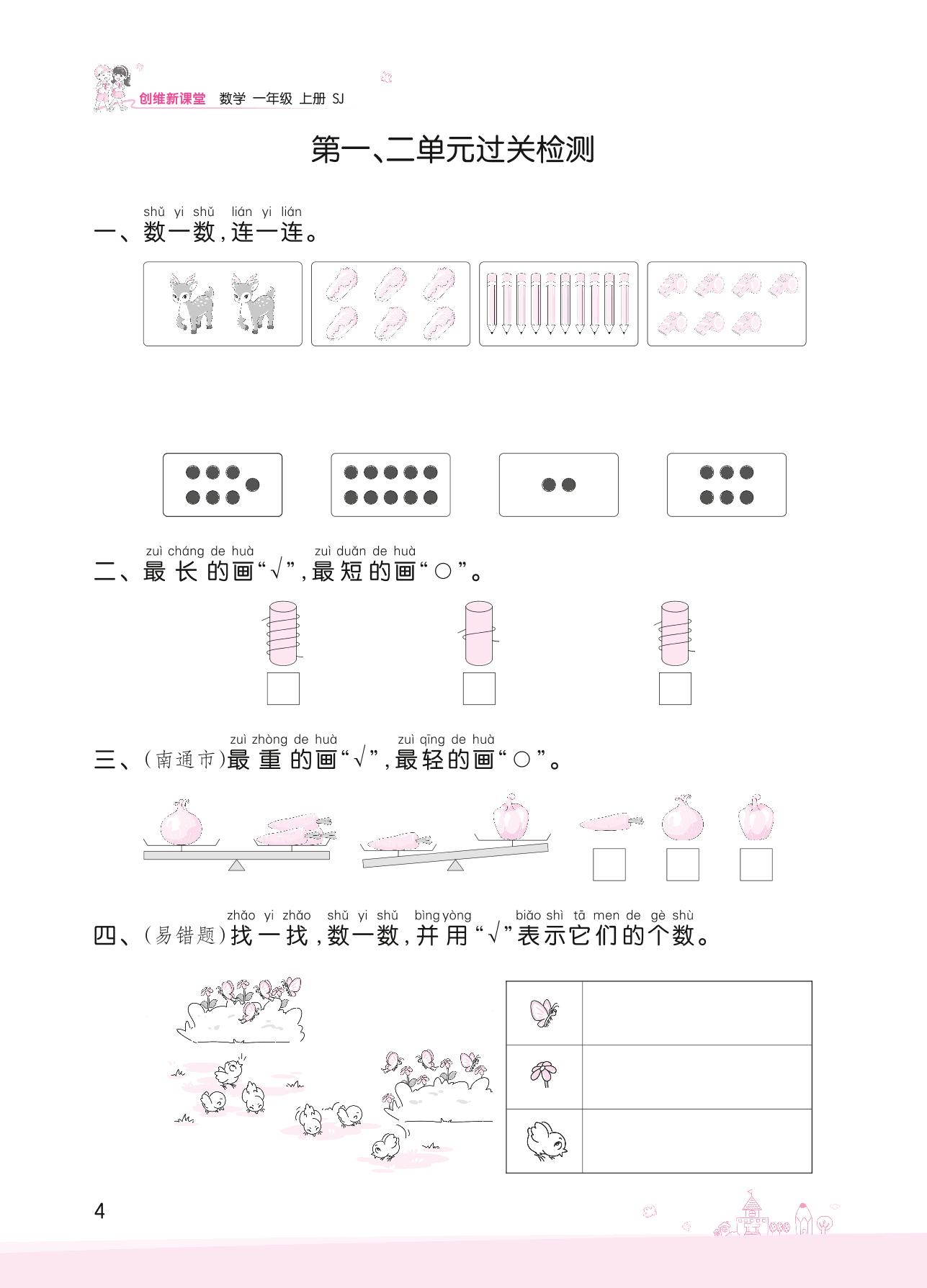 创维新课堂 数学 一年级 上册 SJ

第一、二单元过关检测

shǔ yi shǔ lián yi lián
一、数一数，连一连。

zuì cháng de huà zuì duǎn de huà
二、最长的画“√”，最短的画“○”。

zuì zhòng de huà zuì qīng de huà
三、（南通市）最重的画“√”，最轻的画“○”。

zhǎo yi zhǎo shǔ yi shǔ bìng yòng biǎo shì tā men de gè shù
四、（易错题）找一找，数一数，并用“√”表示它们的个数。

4