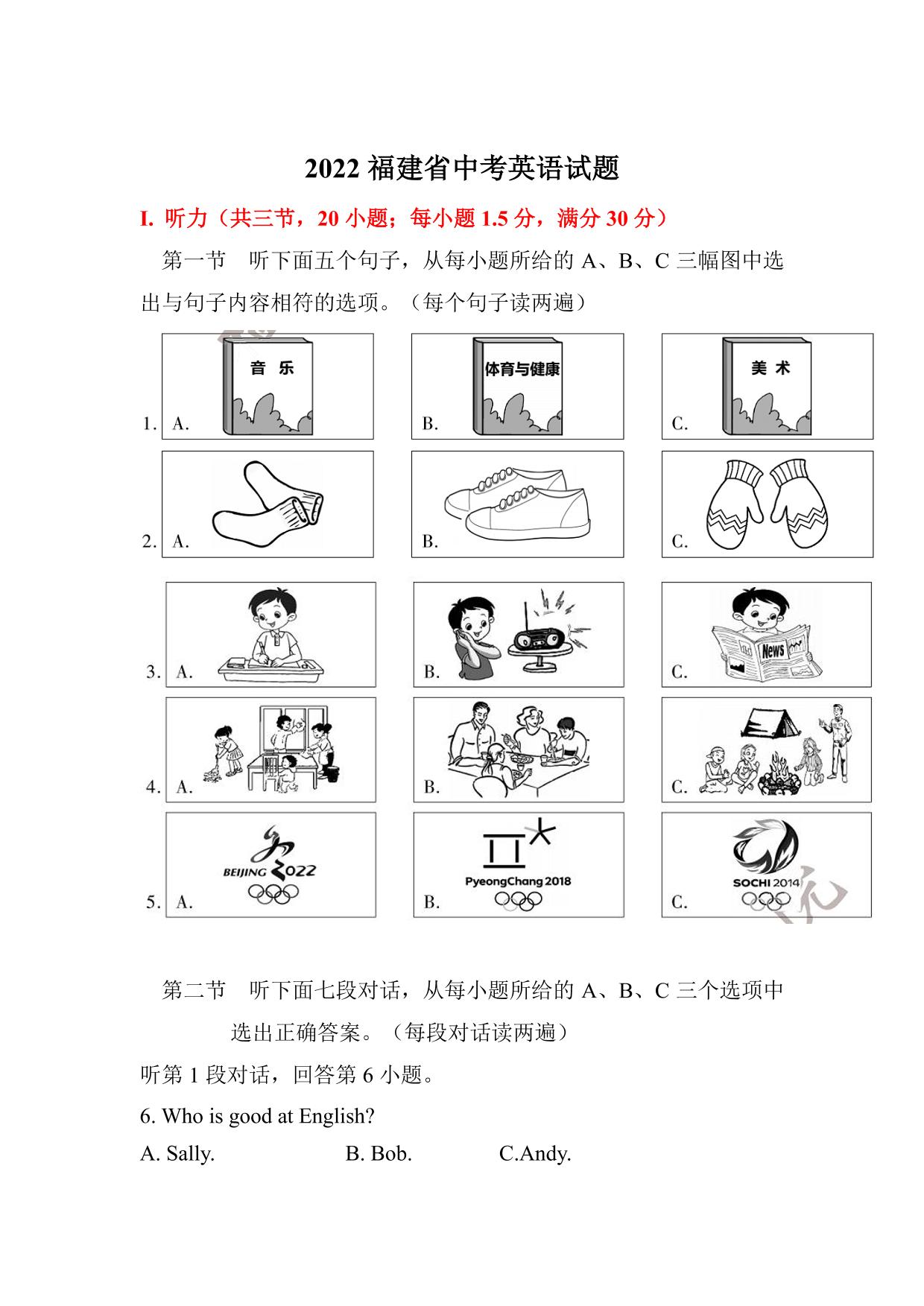 2022 福建省中考英语试题

I. 听力（共三节，20 小题；每小题 1.5 分，满分 30 分）

第一节 听下面五个句子，从每小题所给的 A、B、C 三幅图中选出与句子内容相符的选项。（每个句子读两遍）

1. A. 音 乐 B. 体育与健康 C. 美 术

2. A. B. C.

3. A. B. C. News

4. A. B. C.

5. A. BEIJING 2022 B. PyeongChang 2018 C. SOCHI 2014

第二节 听下面七段对话，从每小题所给的 A、B、C 三个选项中选出正确答案。（每段对话读两遍）

听第 1 段对话，回答第 6 小题。

6. Who is good at English?

A. Sally. B. Bob. C.Andy.