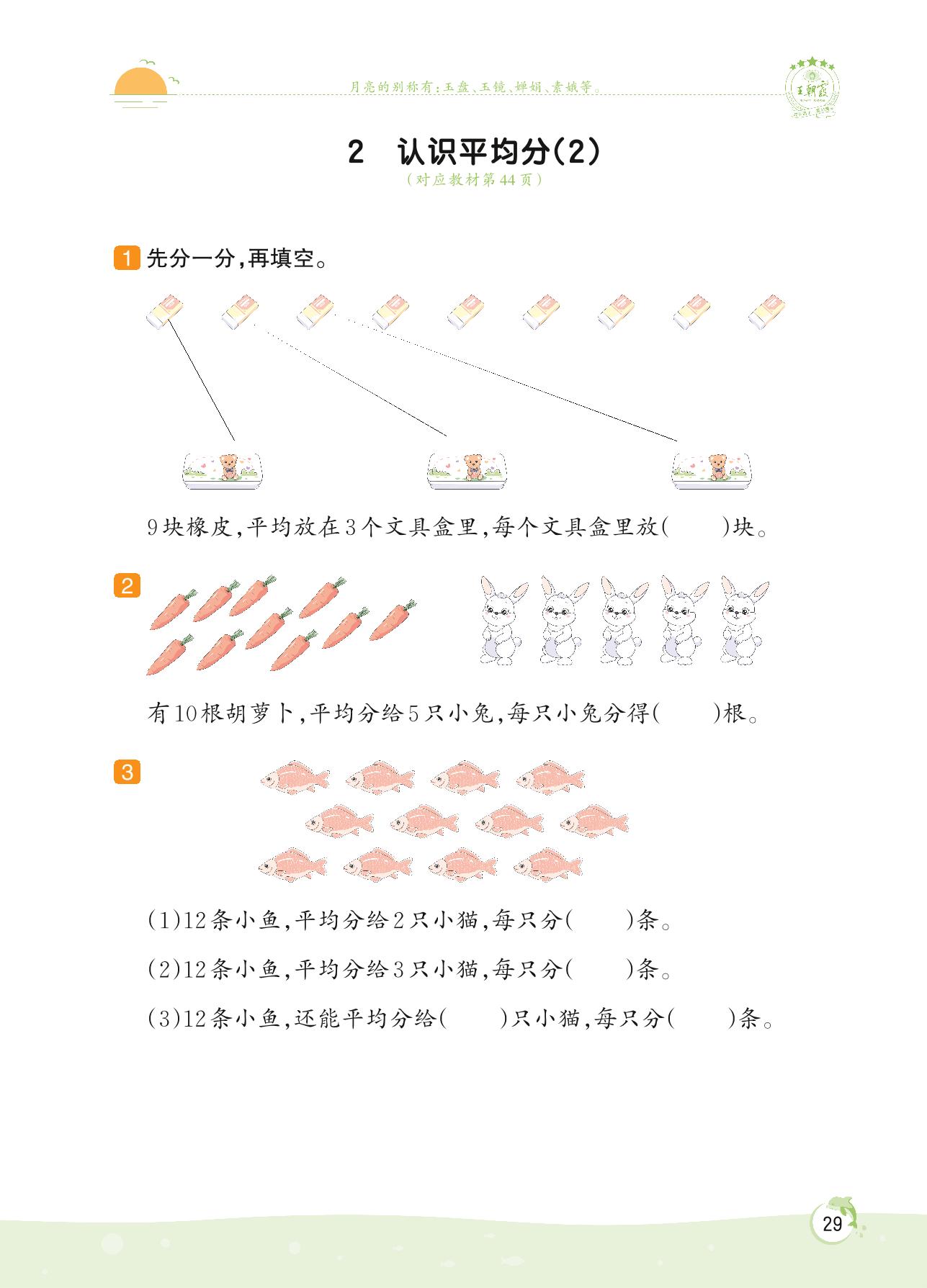 月亮的别称有：玉盘、玉镜、婵娟、素娥等。

王朝霞

2 认识平均分(2)
（对应教材第44页）

1 先分一分，再填空。

9块橡皮，平均放在3个文具盒里，每个文具盒里放(　　)块。

2

有10根胡萝卜，平均分给5只小兔，每只小兔分得(　　)根。

3

(1)12条小鱼，平均分给2只小猫，每只分(　　)条。

(2)12条小鱼，平均分给3只小猫，每只分(　　)条。

(3)12条小鱼，还能平均分给(　　)只小猫，每只分(　　)条。

29