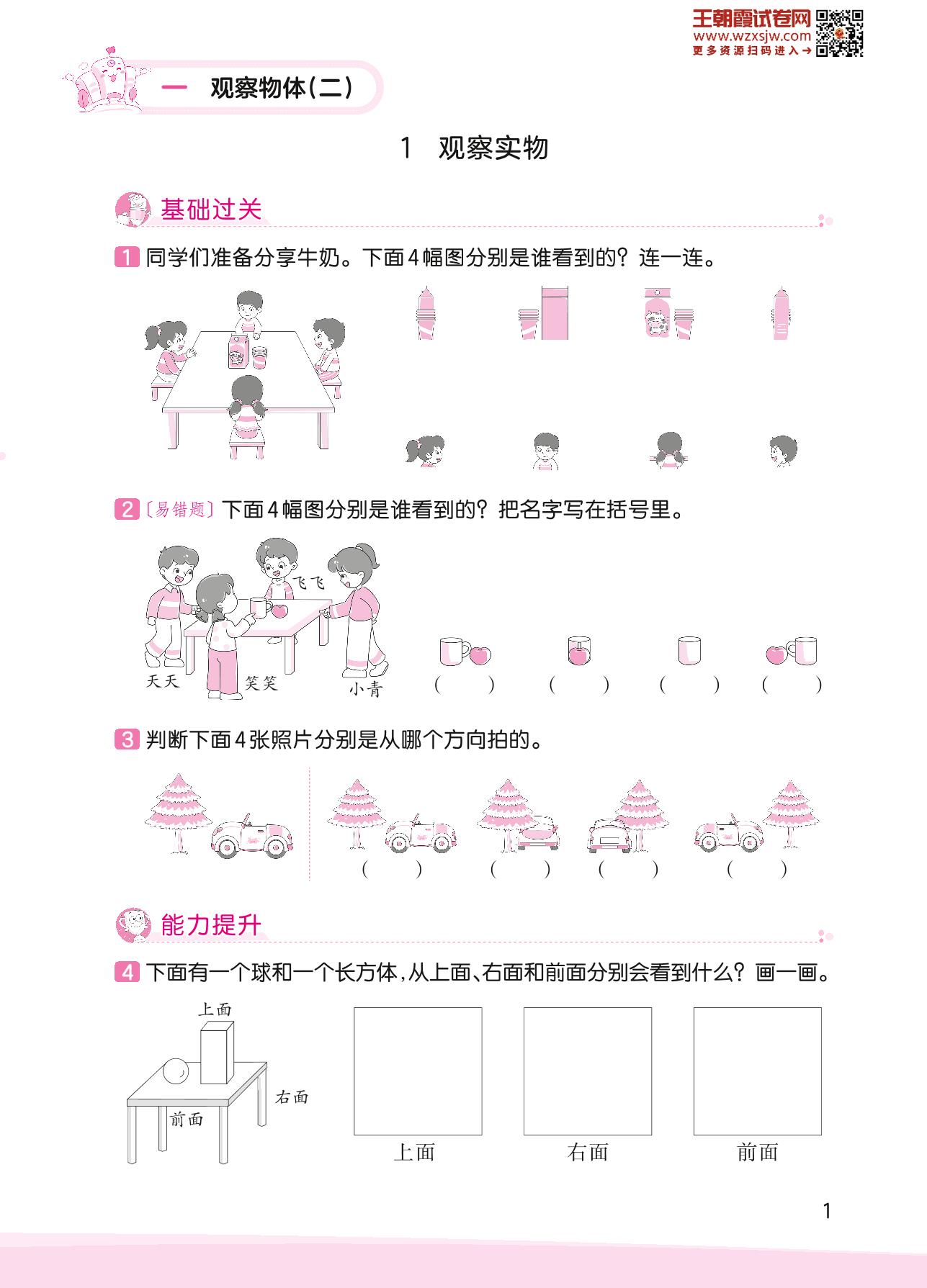 王朝霞试卷网
www.wzxsjw.com
更多资源扫码进入→

一 观察物体(二)

1 观察实物

基础过关

1 同学们准备分享牛奶。下面4幅图分别是谁看到的?连一连。

2 〔易错题〕下面4幅图分别是谁看到的?把名字写在括号里。

飞飞
天天
笑笑
小青

( ) ( ) ( ) ( )

3 判断下面4张照片分别是从哪个方向拍的。

( ) ( ) ( ) ( )

能力提升

4 下面有一个球和一个长方体,从上面、右面和前面分别会看到什么?画一画。

上面
右面
前面

上面 右面 前面

1