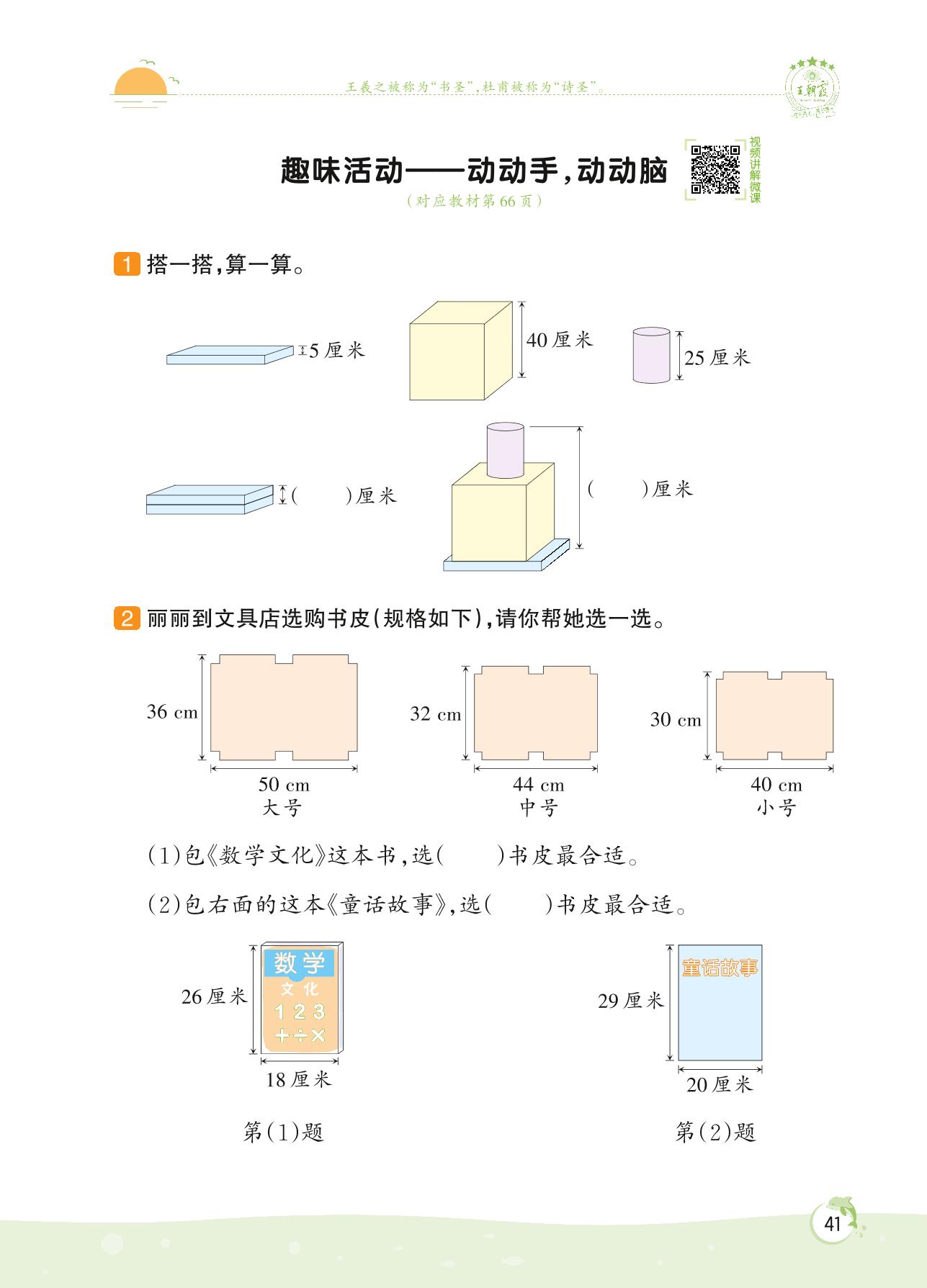 王羲之被称为“书圣”，杜甫被称为“诗圣”。

王朝霞

趣味活动——动动手，动动脑

视频讲解微课

（对应教材第66页）

1 搭一搭，算一算。

5厘米

40厘米

25厘米

（　　）厘米

（　　）厘米

2 丽丽到文具店选购书皮（规格如下），请你帮她选一选。

36 cm

50 cm
大号

32 cm

44 cm
中号

30 cm

40 cm
小号

(1)包《数学文化》这本书，选(　　)书皮最合适。

(2)包右面的这本《童话故事》，选(　　)书皮最合适。

26厘米

数学
文化
1 2 3
+ ÷ ×

18厘米

第(1)题

29厘米

童话故事

20厘米

第(2)题

41