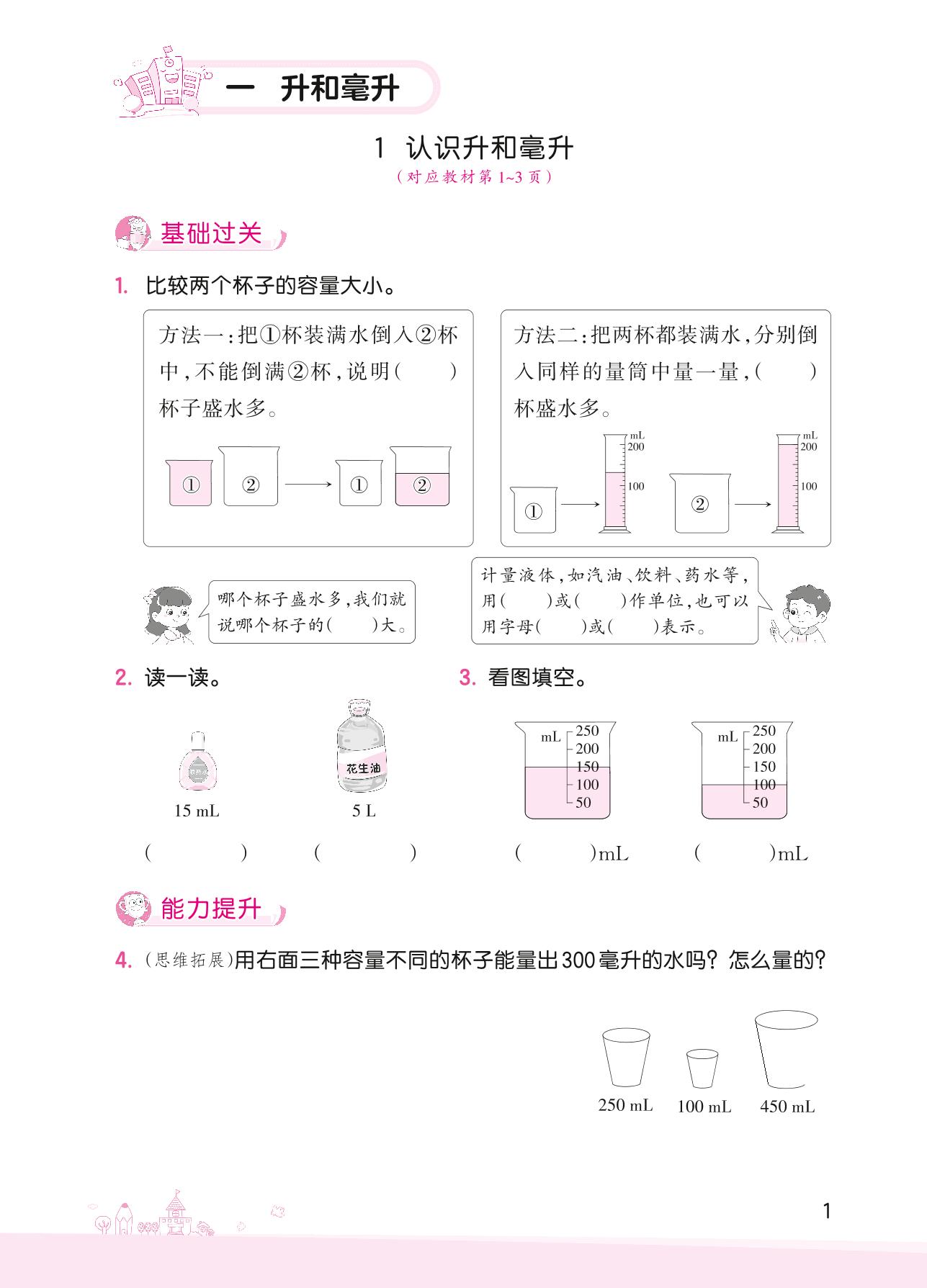 一 升和毫升

1 认识升和毫升

(对应教材第 1~3 页)

基础过关

1. 比较两个杯子的容量大小。

方法一:把①杯装满水倒入②杯中,不能倒满②杯,说明(　　)杯子盛水多。

① ② ① ②

方法二:把两杯都装满水,分别倒入同样的量筒中量一量,(　　)杯盛水多。

① mL 200 100 ② mL 200 100

哪个杯子盛水多,我们就说哪个杯子的(　　)大。

计量液体,如汽油、饮料、药水等,用(　　)或(　　)作单位,也可以用字母(　　)或(　　)表示。

2. 读一读。

15 mL

花生油

5 L

(　　　　) (　　　　)

3. 看图填空。

mL 250 200 150 100 50

mL 250 200 150 100 50

(　　　)mL (　　　)mL

能力提升

4. (思维拓展)用右面三种容量不同的杯子能量出300毫升的水吗?怎么量的?

250 mL 100 mL 450 mL

1