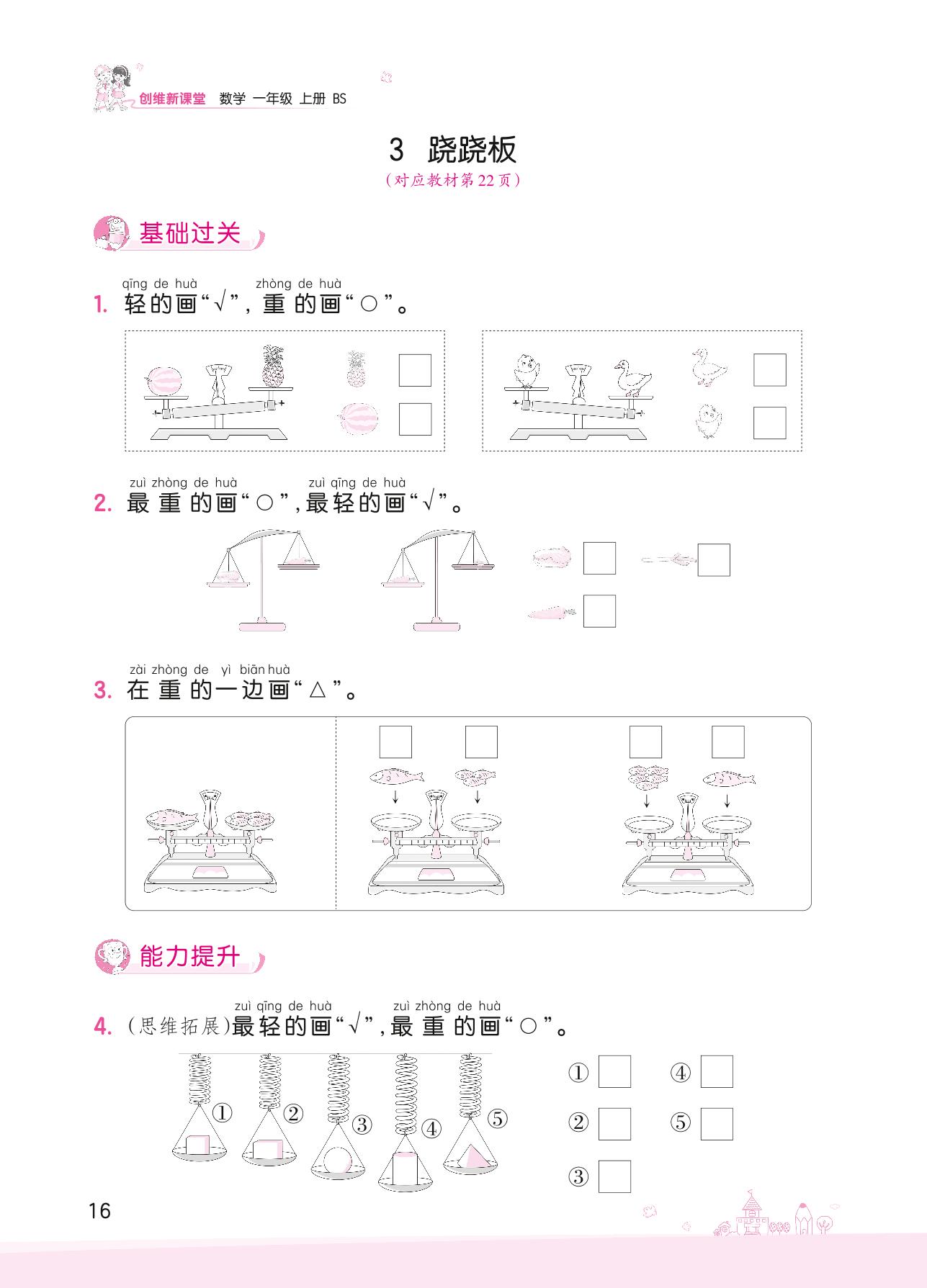 创维新课堂 数学 一年级 上册 BS

3 跷跷板
（对应教材第22页）

基础过关

qīng de huà　zhòng de huà
1. 轻的画“√”，重的画“○”。

zuì zhòng de huà　zuì qīng de huà
2. 最重的画“○”，最轻的画“√”。

zài zhòng de yì biān huà
3. 在重的一边画“△”。

能力提升

zuì qīng de huà　zuì zhòng de huà
4. （思维拓展）最轻的画“√”，最重的画“○”。

①　②　③　④　⑤

①　④
②　⑤
③

16