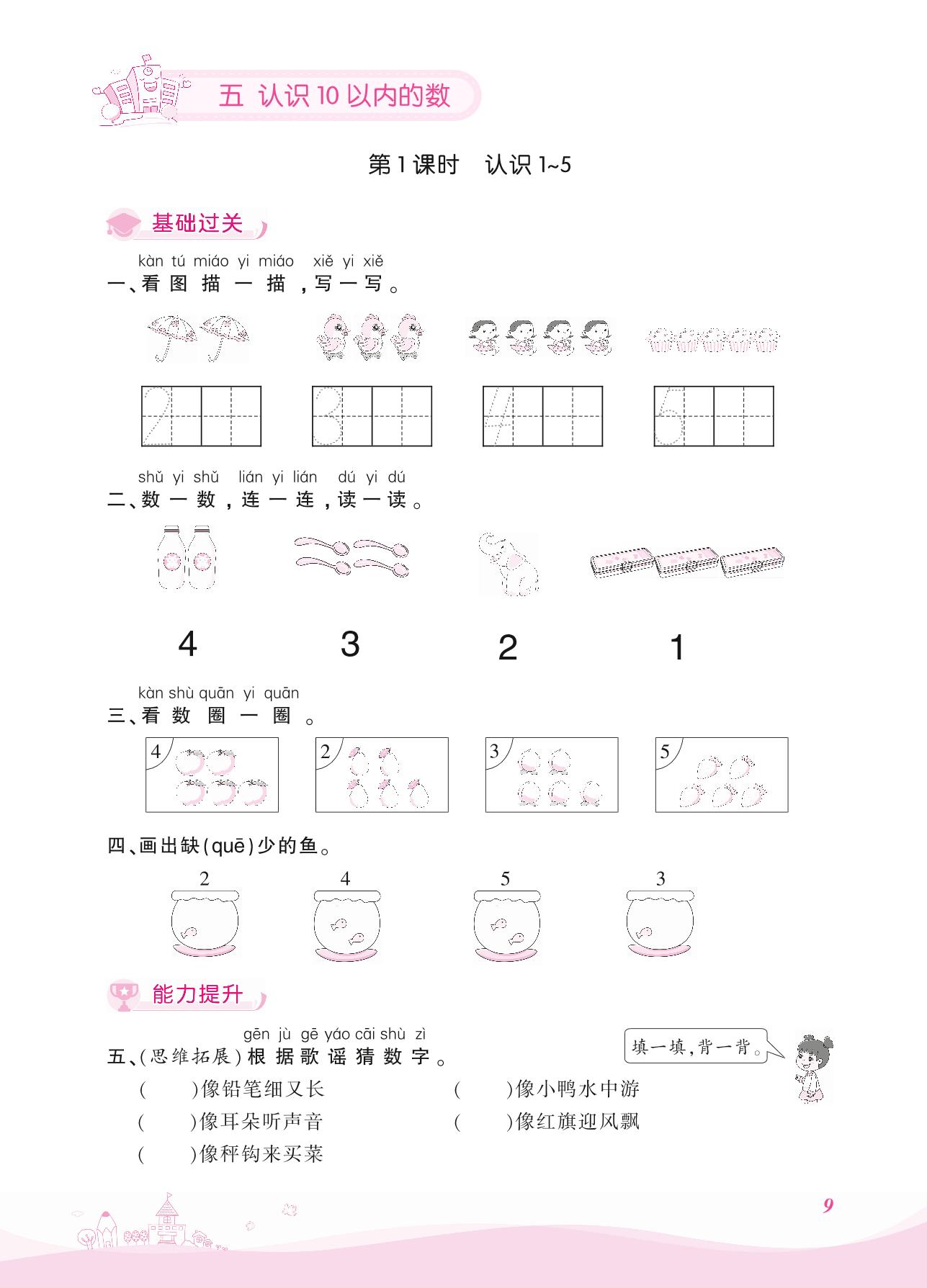 五 认识 10 以内的数

第 1 课时 认识 1~5

基础过关

kàn tú miáo yi miáo xiě yi xiě
一、看图描一描，写一写。

2 3 4 5

shǔ yi shǔ lián yi lián dú yi dú
二、数一数，连一连，读一读。

4 3 2 1

kàn shù quān yi quān
三、看数圈一圈。

4 2 3 5

四、画出缺(quē)少的鱼。

2 4 5 3

能力提升

gēn jù gē yáo cāi shù zì
五、(思维拓展)根据歌谣猜数字。

填一填，背一背。

(　　)像铅笔细又长　　(　　)像小鸭水中游

(　　)像耳朵听声音　　(　　)像红旗迎风飘

(　　)像秤钩来买菜

9