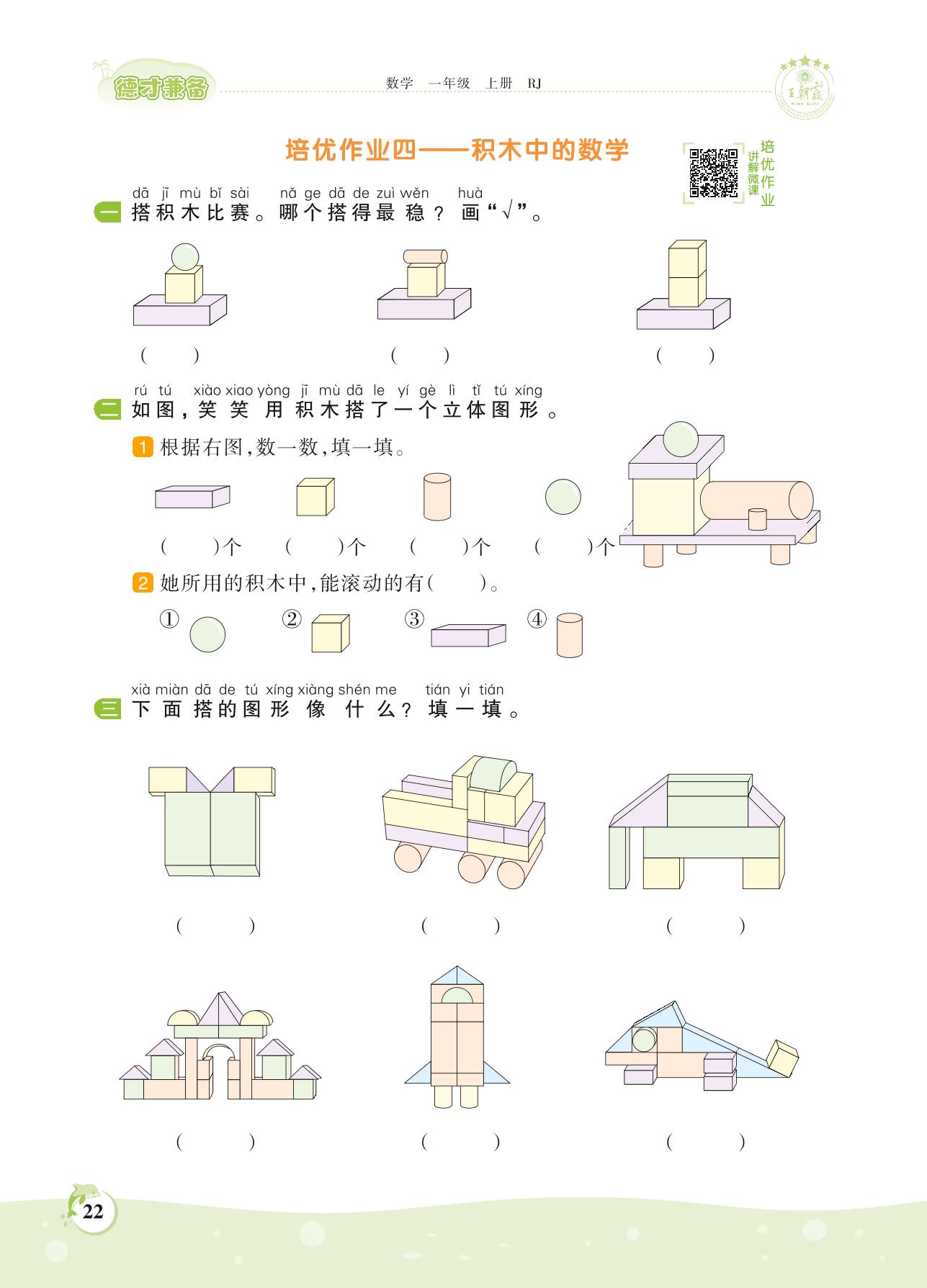 德才兼备　数学　一年级　上册　RJ　王朝霞

培优作业四——积木中的数学

讲解微课　培优作业

dā jī mù bǐ sài　nǎ ge dā de zuì wěn　huà
一 搭积木比赛。哪个搭得最稳？画“√”。

(　　)　(　　)　(　　)

rú tú　xiào xiao yòng jī mù dā le yí gè lì tǐ tú xíng
二 如图，笑笑用积木搭了一个立体图形。

1 根据右图，数一数，填一填。

(　　)个　(　　)个　(　　)个　(　　)个

2 她所用的积木中，能滚动的有(　　)。

①　②　③　④

xià miàn dā de tú xíng xiàng shén me　tián yi tián
三 下面搭的图形像什么？填一填。

(　　)　(　　)　(　　)

(　　)　(　　)　(　　)

22