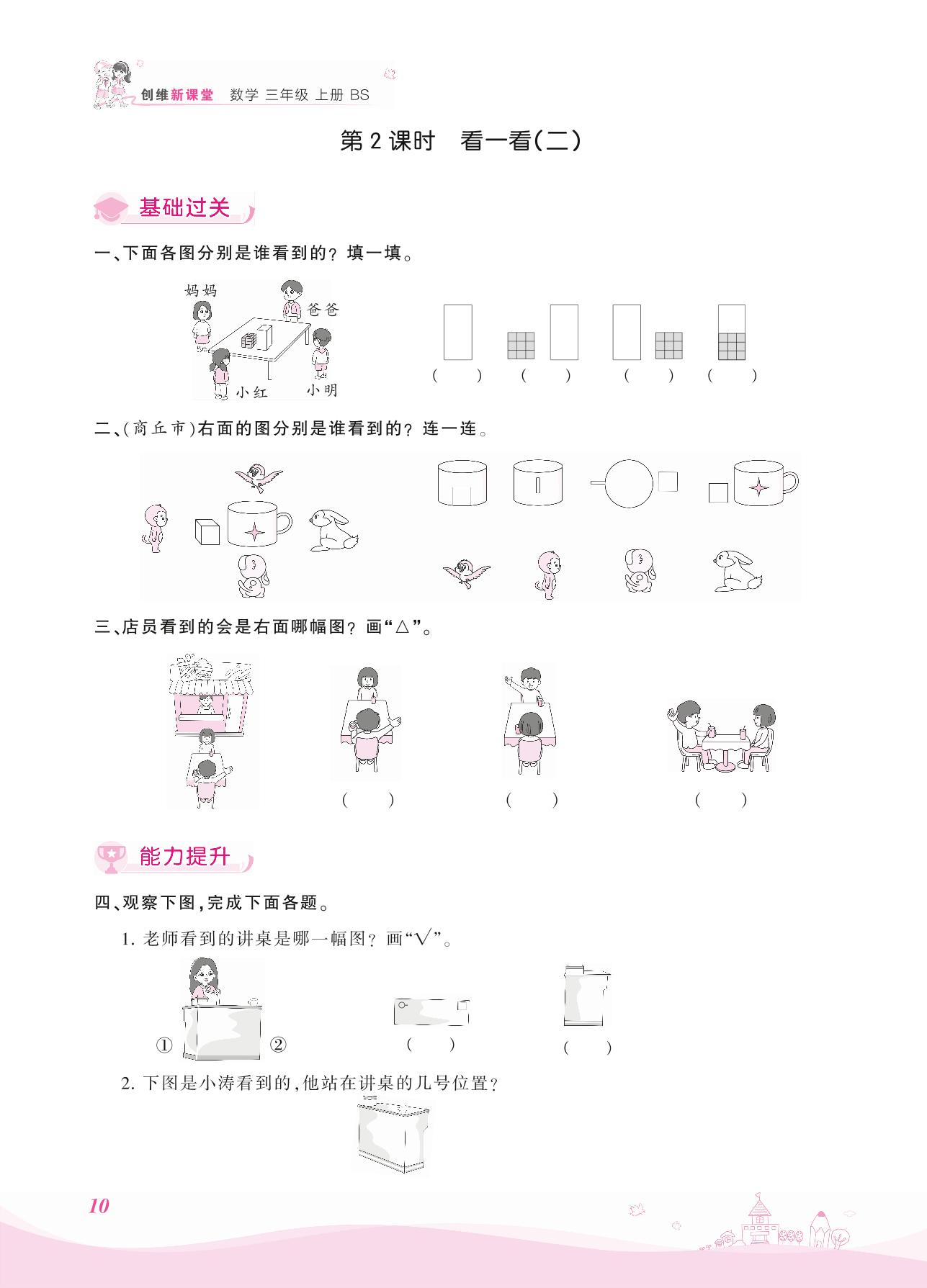 创维新课堂 数学 三年级 上册 BS

第2课时 看一看(二)

基础过关

一、下面各图分别是谁看到的？填一填。

妈妈 爸爸 小红 小明

( ) ( ) ( ) ( )

二、(商丘市)右面的图分别是谁看到的？连一连。

三、店员看到的会是右面哪幅图？画“△”。

( ) ( ) ( )

能力提升

四、观察下图，完成下面各题。

1. 老师看到的讲桌是哪一幅图？画“√”。

① ②

( ) ( )

2. 下图是小涛看到的，他站在讲桌的几号位置？

10