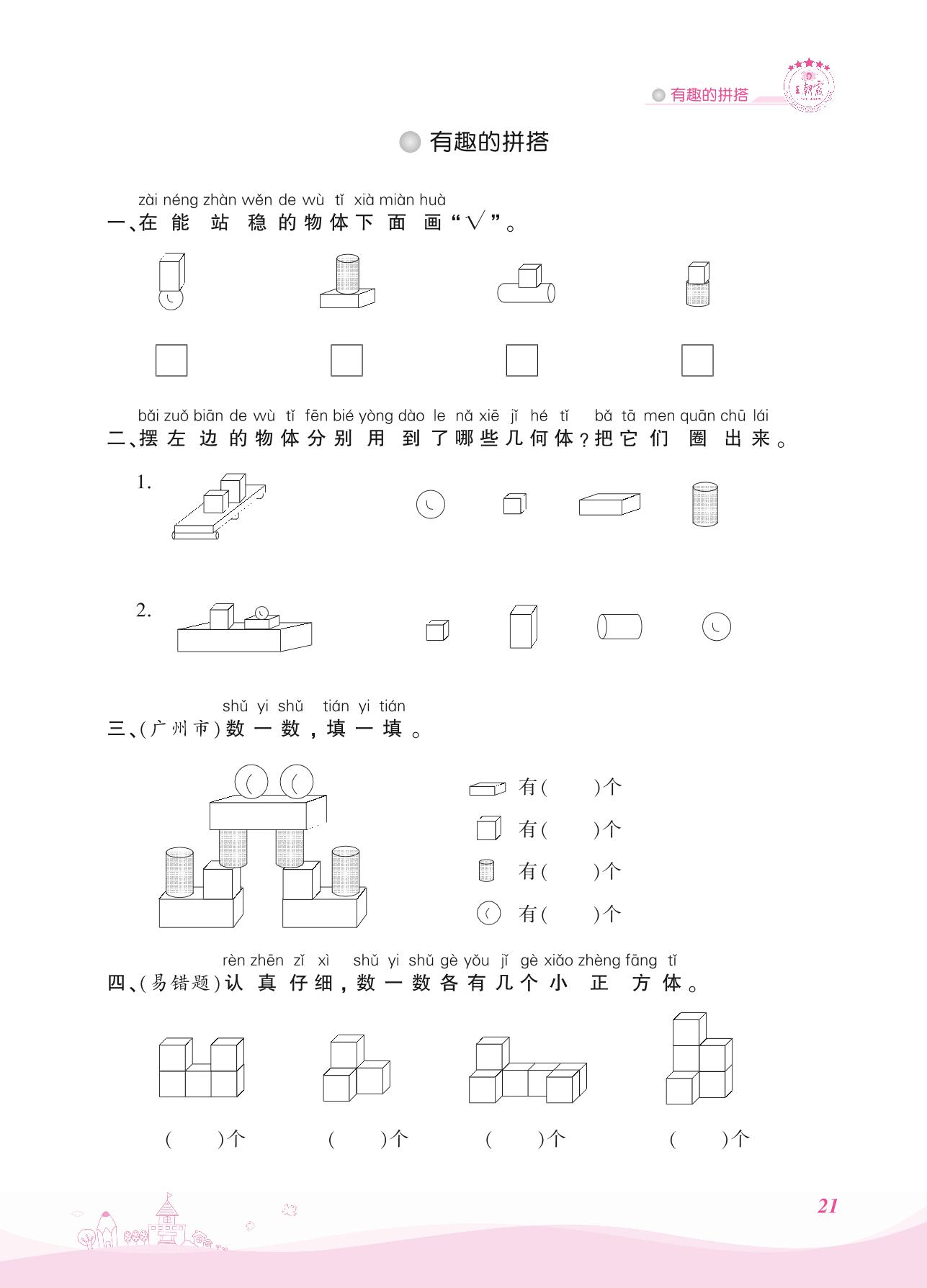 有趣的拼搭

王朝霞

有趣的拼搭

zài néng zhàn wěn de wù tǐ xià miàn huà
一、在能站稳的物体下面画“√”。

bǎi zuǒ biān de wù tǐ fēn bié yòng dào le nǎ xiē jǐ hé tǐ bǎ tā men quān chū lái
二、摆左边的物体分别用到了哪些几何体？把它们圈出来。

1.

2.

shǔ yi shǔ tián yi tián
三、(广州市)数一数，填一填。

有(　　)个

有(　　)个

有(　　)个

有(　　)个

rèn zhēn zǐ xì shǔ yi shǔ gè yǒu jǐ gè xiǎo zhèng fāng tǐ
四、(易错题)认真仔细，数一数各有几个小正方体。

(　　)个　(　　)个　(　　)个　(　　)个

21