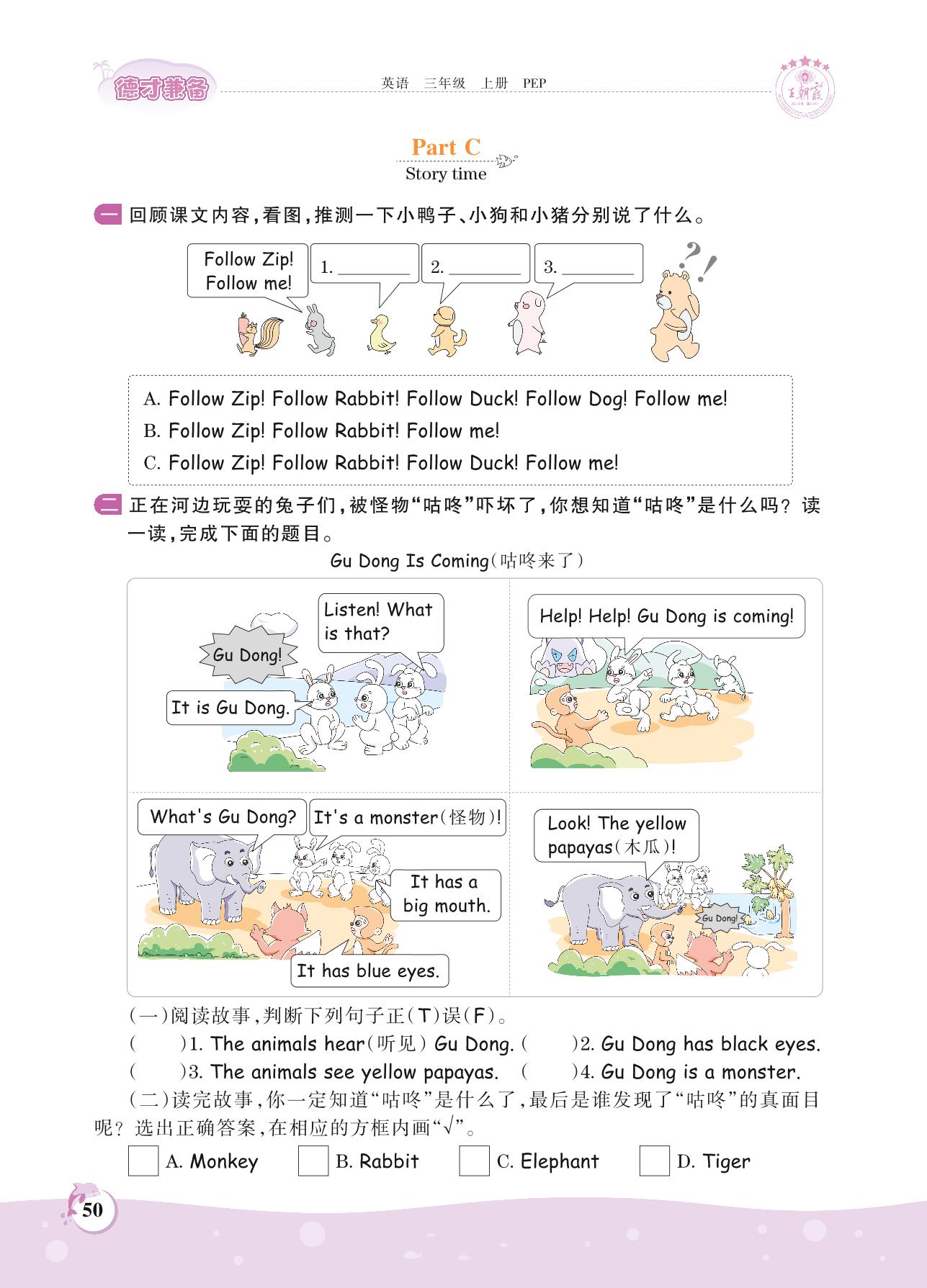 德才兼备　英语　三年级　上册　PEP

王朝霞

Part C
Story time

一 回顾课文内容，看图，推测一下小鸭子、小狗和小猪分别说了什么。

Follow Zip! Follow me!

1. ________　2. ________　3. ________

?!

A. Follow Zip! Follow Rabbit! Follow Duck! Follow Dog! Follow me!
B. Follow Zip! Follow Rabbit! Follow me!
C. Follow Zip! Follow Rabbit! Follow Duck! Follow me!

二 正在河边玩耍的兔子们，被怪物“咕咚”吓坏了，你想知道“咕咚”是什么吗？读一读，完成下面的题目。

Gu Dong Is Coming(咕咚来了)

Gu Dong!

Listen! What is that?

It is Gu Dong.

Help! Help! Gu Dong is coming!

What's Gu Dong?

It's a monster(怪物)!

It has a big mouth.

It has blue eyes.

Look! The yellow papayas(木瓜)!

Gu Dong!

(一)阅读故事，判断下列句子正(T)误(F)。
(　　)1. The animals hear(听见) Gu Dong. (　　)2. Gu Dong has black eyes.
(　　)3. The animals see yellow papayas. (　　)4. Gu Dong is a monster.

(二)读完故事，你一定知道“咕咚”是什么了，最后是谁发现了“咕咚”的真面目呢？选出正确答案，在相应的方框内画“√”。

A. Monkey　B. Rabbit　C. Elephant　D. Tiger

50