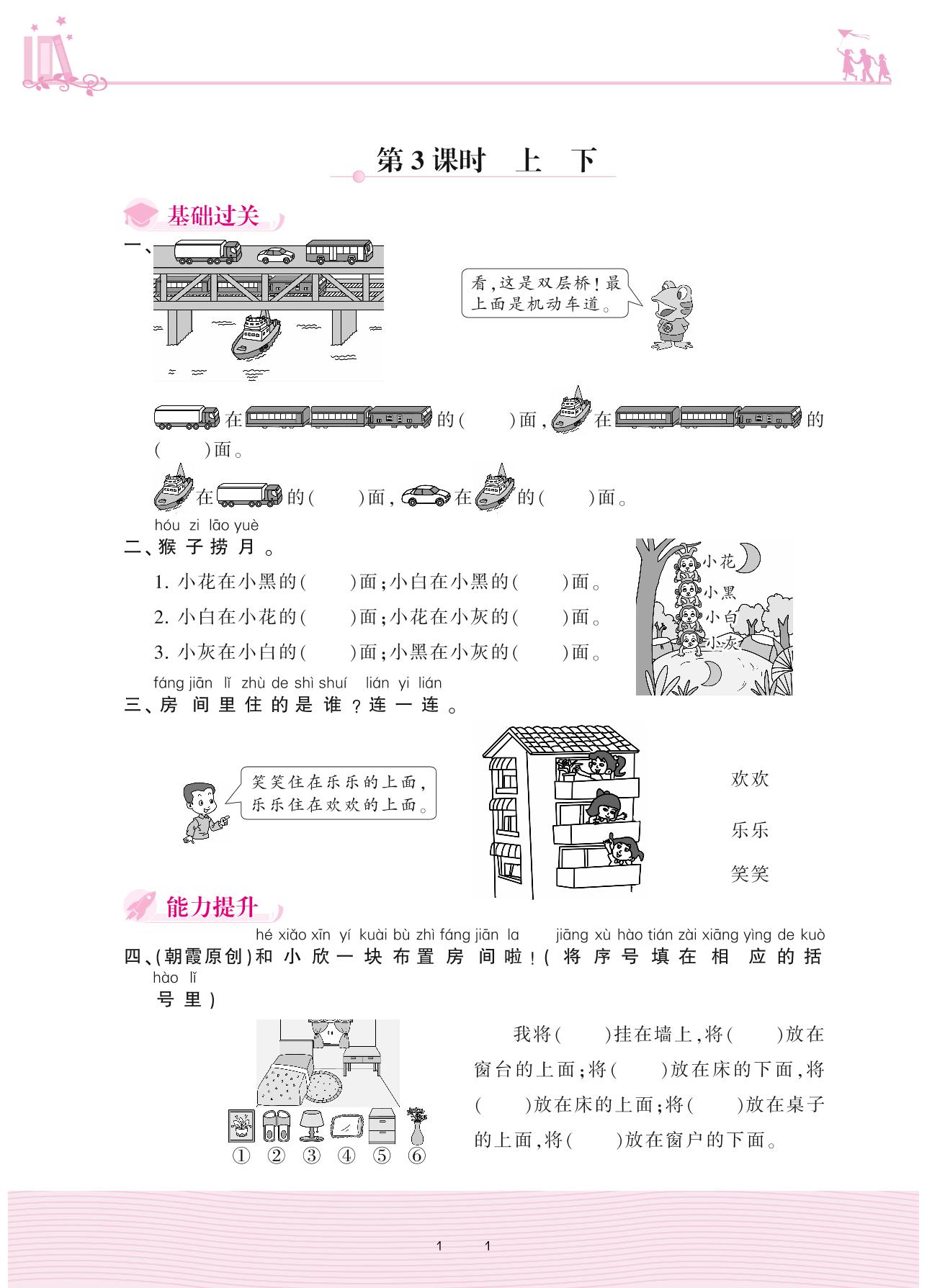 第3课时　上　下

基础过关

一、

看，这是双层桥！最上面是机动车道。

在　　的(　　)面，　在　　的(　　)面。

在　　的(　　)面，　在　　的(　　)面。

hóu zi lāo yuè
二、猴子捞月。

1. 小花在小黑的(　　)面；小白在小黑的(　　)面。

2. 小白在小花的(　　)面；小花在小灰的(　　)面。

3. 小灰在小白的(　　)面；小黑在小灰的(　　)面。

小花
小黑
小白
小灰

fáng jiān lǐ zhù de shì shuí　lián yi lián
三、房间里住的是谁？连一连。

笑笑住在乐乐的上面，乐乐住在欢欢的上面。

欢欢

乐乐

笑笑

能力提升

hé xiǎo xīn yí kuài bù zhì fáng jiān la　jiāng xù hào tián zài xiāng yìng de kuò hào lǐ
四、(朝霞原创)和小欣一块布置房间啦！(将序号填在相应的括号里)

①　②　③　④　⑤　⑥

我将(　　)挂在墙上，将(　　)放在窗台的上面；将(　　)放在床的下面，将(　　)放在床的上面；将(　　)放在桌子的上面，将(　　)放在窗户的下面。

1　1