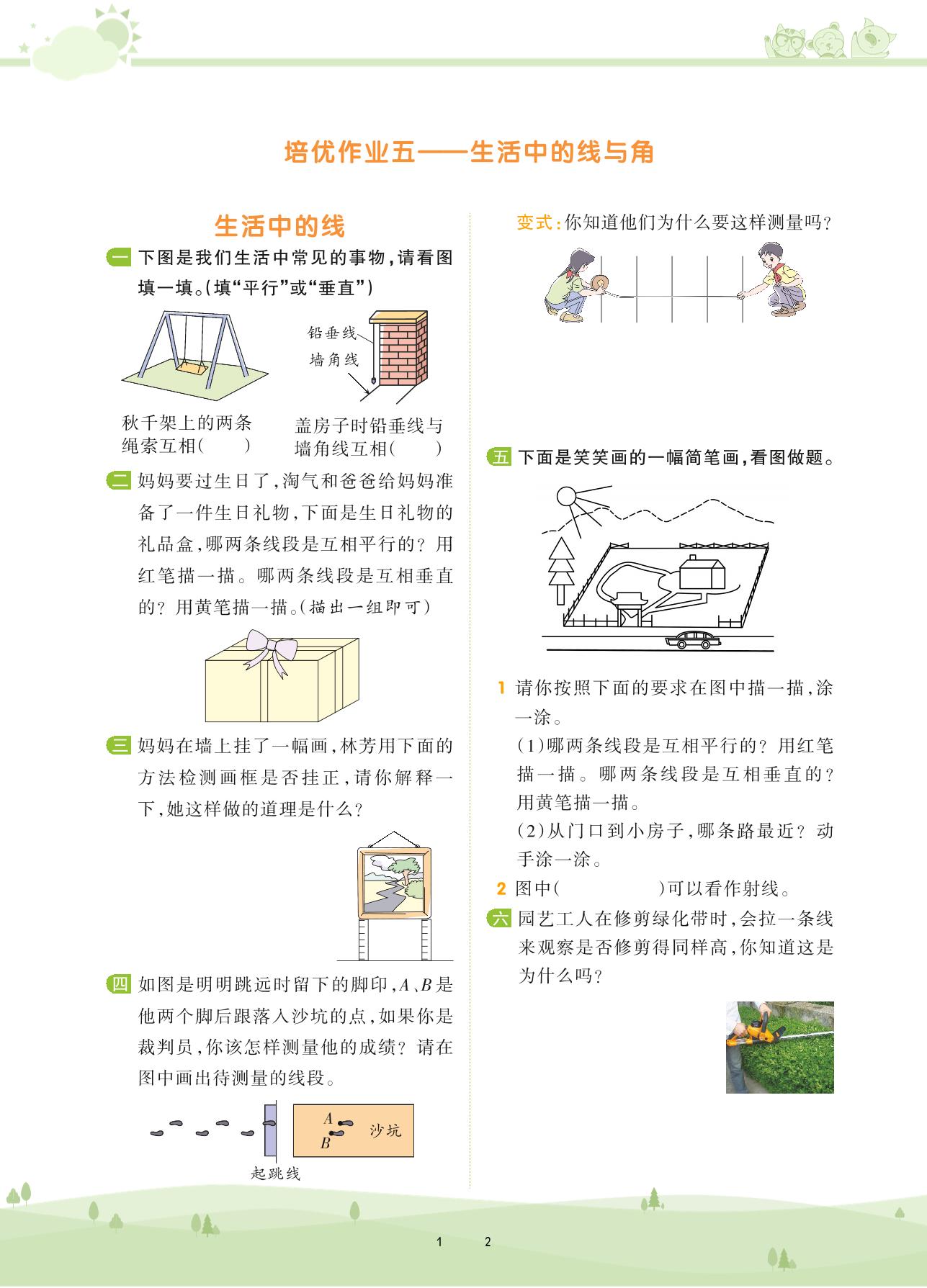 培优作业五——生活中的线与角

生活中的线

一 下图是我们生活中常见的事物，请看图填一填。(填“平行”或“垂直”)

铅垂线
墙角线

秋千架上的两条绳索互相(　　)

盖房子时铅垂线与墙角线互相(　　)

二 妈妈要过生日了，淘气和爸爸给妈妈准备了一件生日礼物，下面是生日礼物的礼品盒，哪两条线段是互相平行的？用红笔描一描。哪两条线段是互相垂直的？用黄笔描一描。(描出一组即可)

三 妈妈在墙上挂了一幅画，林芳用下面的方法检测画框是否挂正，请你解释一下，她这样做的道理是什么？

四 如图是明明跳远时留下的脚印，$A$、$B$是他两个脚后跟落入沙坑的点，如果你是裁判员，你该怎样测量他的成绩？请在图中画出待测量的线段。

$A$
$B$
沙坑
起跳线

变式：你知道他们为什么要这样测量吗？

五 下面是笑笑画的一幅简笔画，看图做题。

1 请你按照下面的要求在图中描一描，涂一涂。
(1)哪两条线段是互相平行的？用红笔描一描。哪两条线段是互相垂直的？用黄笔描一描。
(2)从门口到小房子，哪条路最近？动手涂一涂。

2 图中(　　　　　)可以看作射线。

六 园艺工人在修剪绿化带时，会拉一条线来观察是否修剪得同样高，你知道这是为什么吗？

1　2