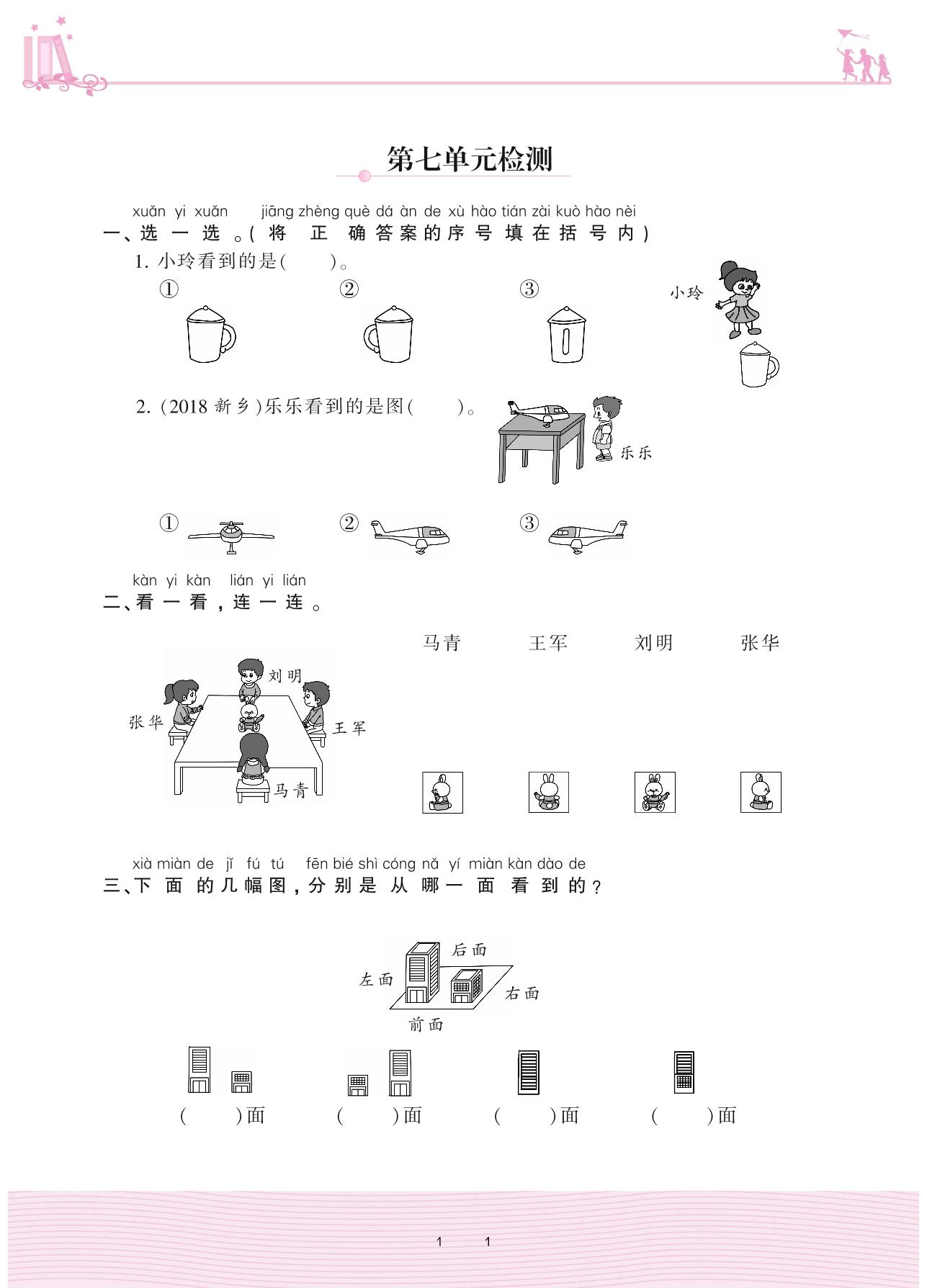 第七单元检测

xuǎn yi xuǎn jiāng zhèng què dá àn de xù hào tián zài kuò hào nèi
一、选一选。(将正确答案的序号填在括号内)

1. 小玲看到的是(　　)。

①　②　③

小玲

2. (2018 新乡)乐乐看到的是图(　　)。

乐乐

①　②　③

kàn yi kàn lián yi lián
二、看一看,连一连。

马青　王军　刘明　张华

刘明

张华

王军

马青

xià miàn de jǐ fú tú fēn bié shì cóng nǎ yí miàn kàn dào de
三、下面的几幅图,分别是从哪一面看到的?

后面

左面

右面

前面

(　　)面　(　　)面　(　　)面　(　　)面

1　1