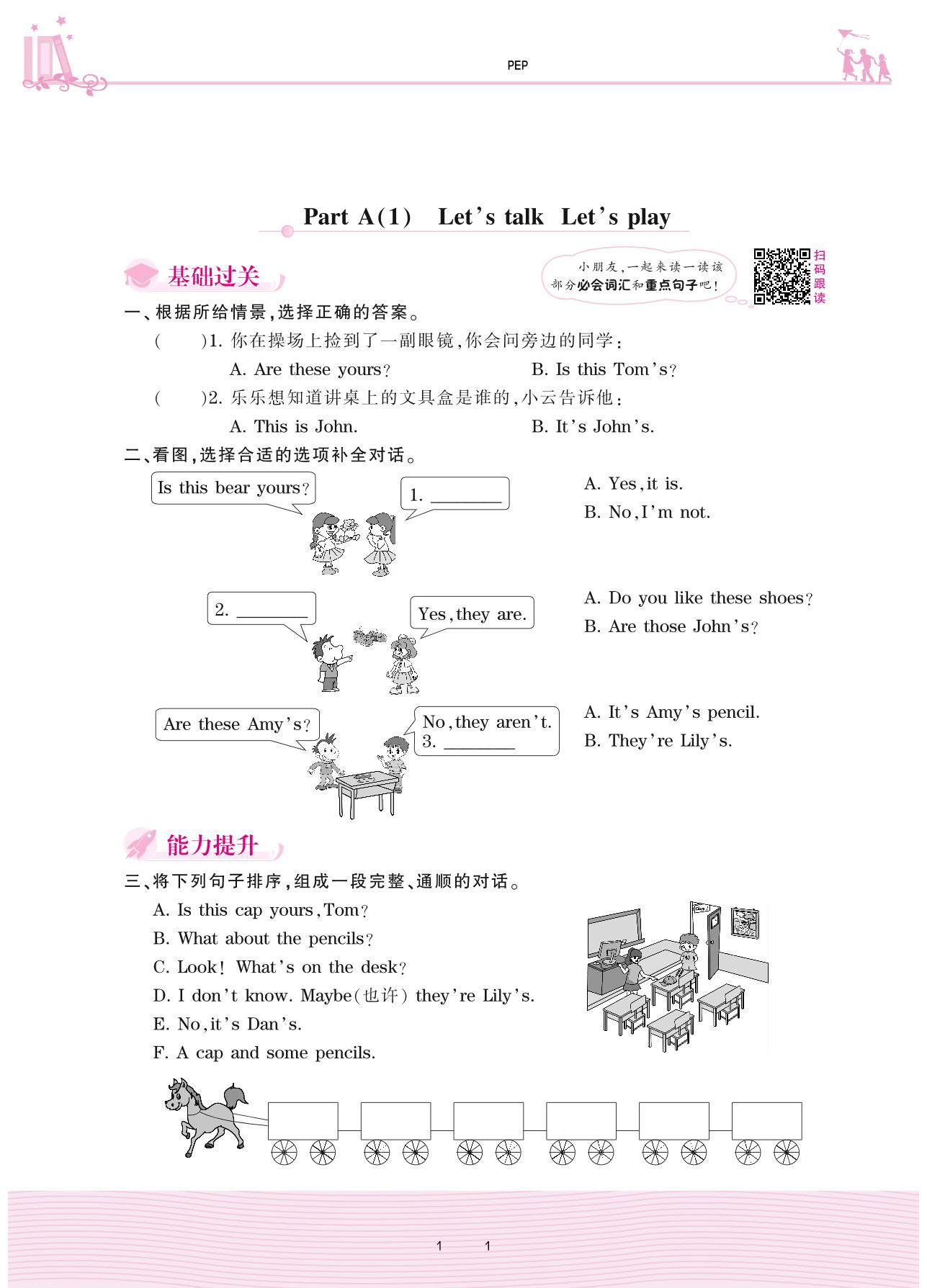 PEP

Part A(1) Let's talk Let's play

基础过关

小朋友,一起来读一读该部分必会词汇和重点句子吧!

扫码跟读

一、根据所给情景,选择正确的答案。

( )1. 你在操场上捡到了一副眼镜,你会问旁边的同学:
A. Are these yours? B. Is this Tom's?

( )2. 乐乐想知道讲桌上的文具盒是谁的,小云告诉他:
A. This is John. B. It's John's.

二、看图,选择合适的选项补全对话。

Is this bear yours?

1. ________

A. Yes, it is.
B. No, I'm not.

2. ________

Yes, they are.

A. Do you like these shoes?
B. Are those John's?

Are these Amy's?

No, they aren't.
3. ________

A. It's Amy's pencil.
B. They're Lily's.

能力提升

三、将下列句子排序,组成一段完整、通顺的对话。

A. Is this cap yours, Tom?
B. What about the pencils?
C. Look! What's on the desk?
D. I don't know. Maybe(也许) they're Lily's.
E. No, it's Dan's.
F. A cap and some pencils.

1 1