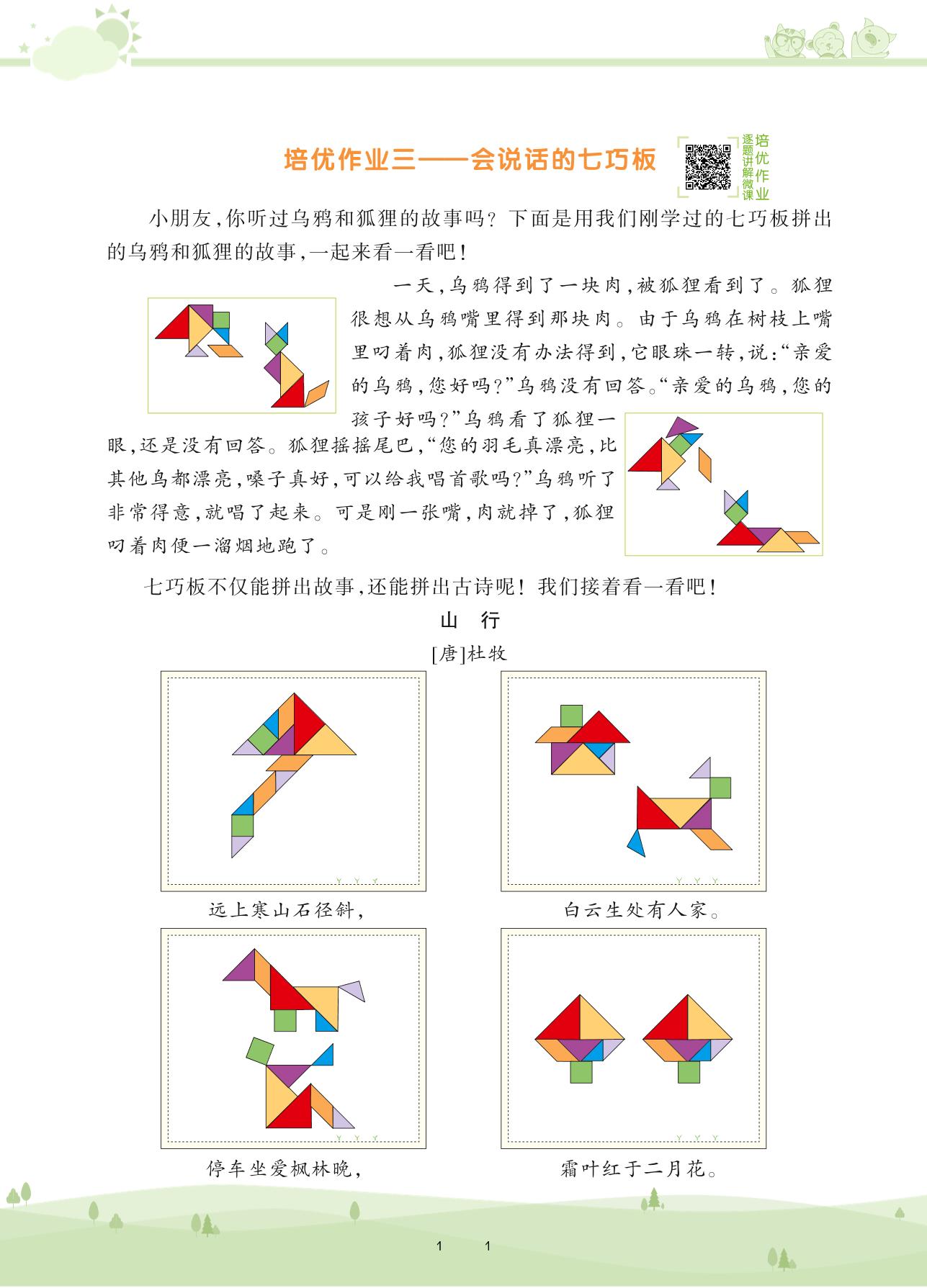 培优作业三——会说话的七巧板

逐题讲解微课

培优作业

小朋友,你听过乌鸦和狐狸的故事吗?下面是用我们刚学过的七巧板拼出的乌鸦和狐狸的故事,一起来看一看吧!

一天,乌鸦得到了一块肉,被狐狸看到了。狐狸很想从乌鸦嘴里得到那块肉。由于乌鸦在树枝上嘴里叼着肉,狐狸没有办法得到,它眼珠一转,说:“亲爱的乌鸦,您好吗?”乌鸦没有回答。“亲爱的乌鸦,您的孩子好吗?”乌鸦看了狐狸一眼,还是没有回答。狐狸摇摇尾巴,“您的羽毛真漂亮,比其他鸟都漂亮,嗓子真好,可以给我唱首歌吗?”乌鸦听了非常得意,就唱了起来。可是刚一张嘴,肉就掉了,狐狸叼着肉便一溜烟地跑了。

七巧板不仅能拼出故事,还能拼出古诗呢!我们接着看一看吧!

山 行

[唐]杜牧

远上寒山石径斜,

白云生处有人家。

停车坐爱枫林晚,

霜叶红于二月花。

1 1