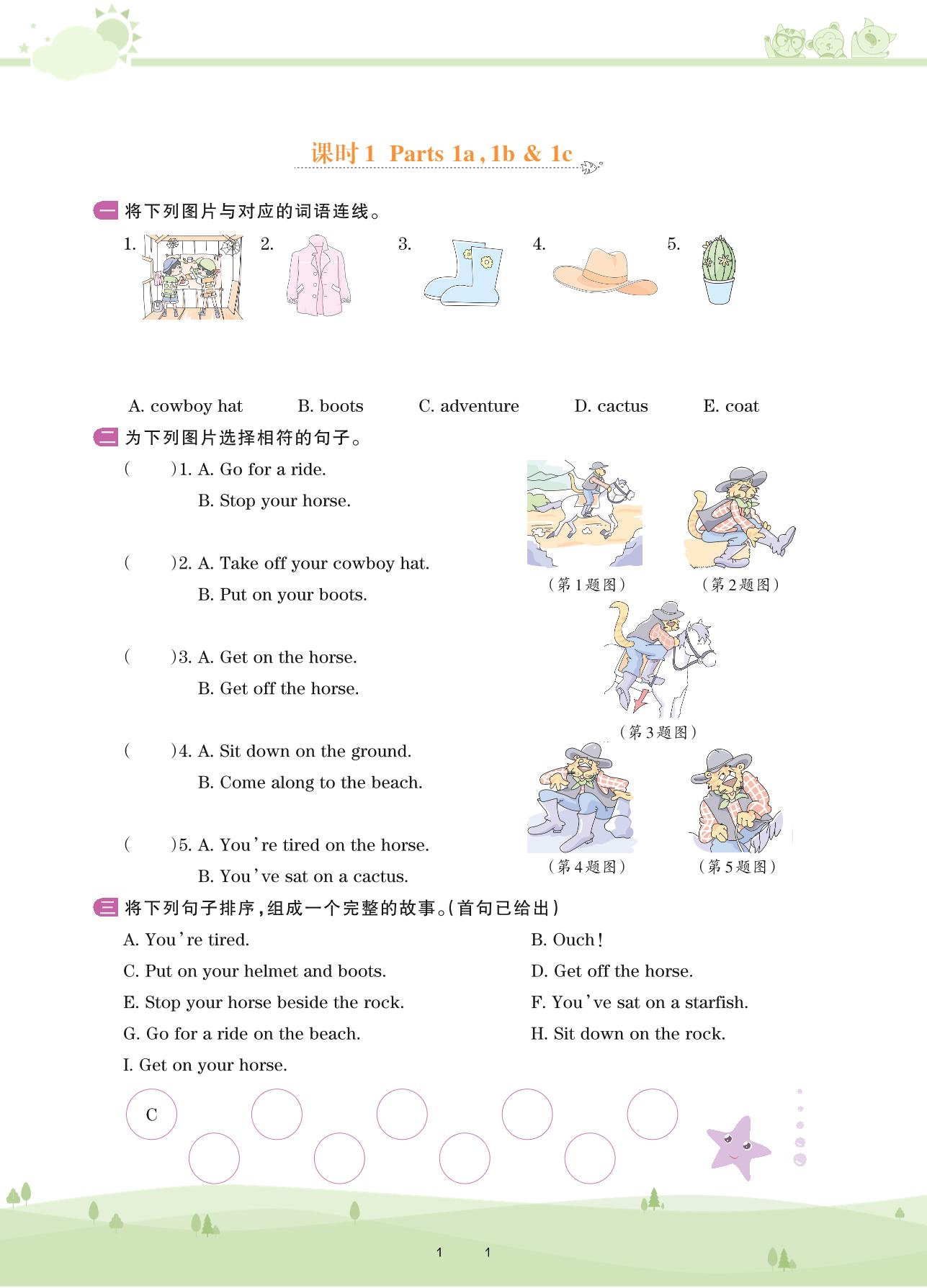 课时1 Parts 1a, 1b & 1c

一 将下列图片与对应的词语连线。

1. 2. 3. 4. 5.

A. cowboy hat B. boots C. adventure D. cactus E. coat

二 为下列图片选择相符的句子。

( )1. A. Go for a ride.
B. Stop your horse.

( )2. A. Take off your cowboy hat.
B. Put on your boots.

( )3. A. Get on the horse.
B. Get off the horse.

( )4. A. Sit down on the ground.
B. Come along to the beach.

( )5. A. You're tired on the horse.
B. You've sat on a cactus.

(第1题图) (第2题图)

(第3题图)

(第4题图) (第5题图)

三 将下列句子排序,组成一个完整的故事。(首句已给出)

A. You're tired.
B. Ouch!
C. Put on your helmet and boots.
D. Get off the horse.
E. Stop your horse beside the rock.
F. You've sat on a starfish.
G. Go for a ride on the beach.
H. Sit down on the rock.
I. Get on your horse.

C

1 1