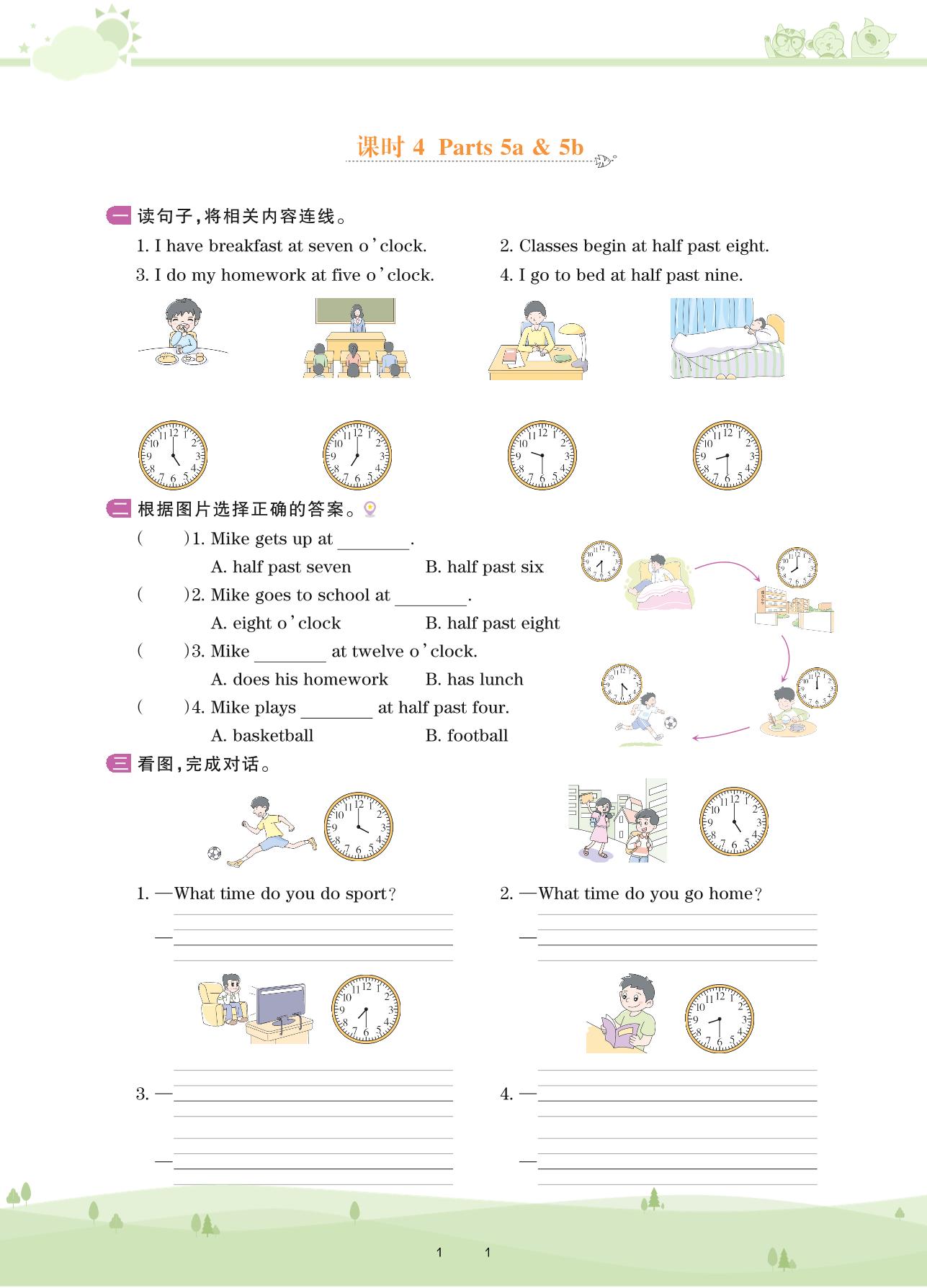 课时 4 Parts 5a & 5b

一 读句子，将相关内容连线。

1. I have breakfast at seven o'clock.

2. Classes begin at half past eight.

3. I do my homework at five o'clock.

4. I go to bed at half past nine.

二 根据图片选择正确的答案。

( )1. Mike gets up at ________.

A. half past seven B. half past six

( )2. Mike goes to school at ________.

A. eight o'clock B. half past eight

( )3. Mike ________ at twelve o'clock.

A. does his homework B. has lunch

( )4. Mike plays ________ at half past four.

A. basketball B. football

三 看图，完成对话。

1. —What time do you do sport?

—

2. —What time do you go home?

—

3. —

—

4. —

—

1 1