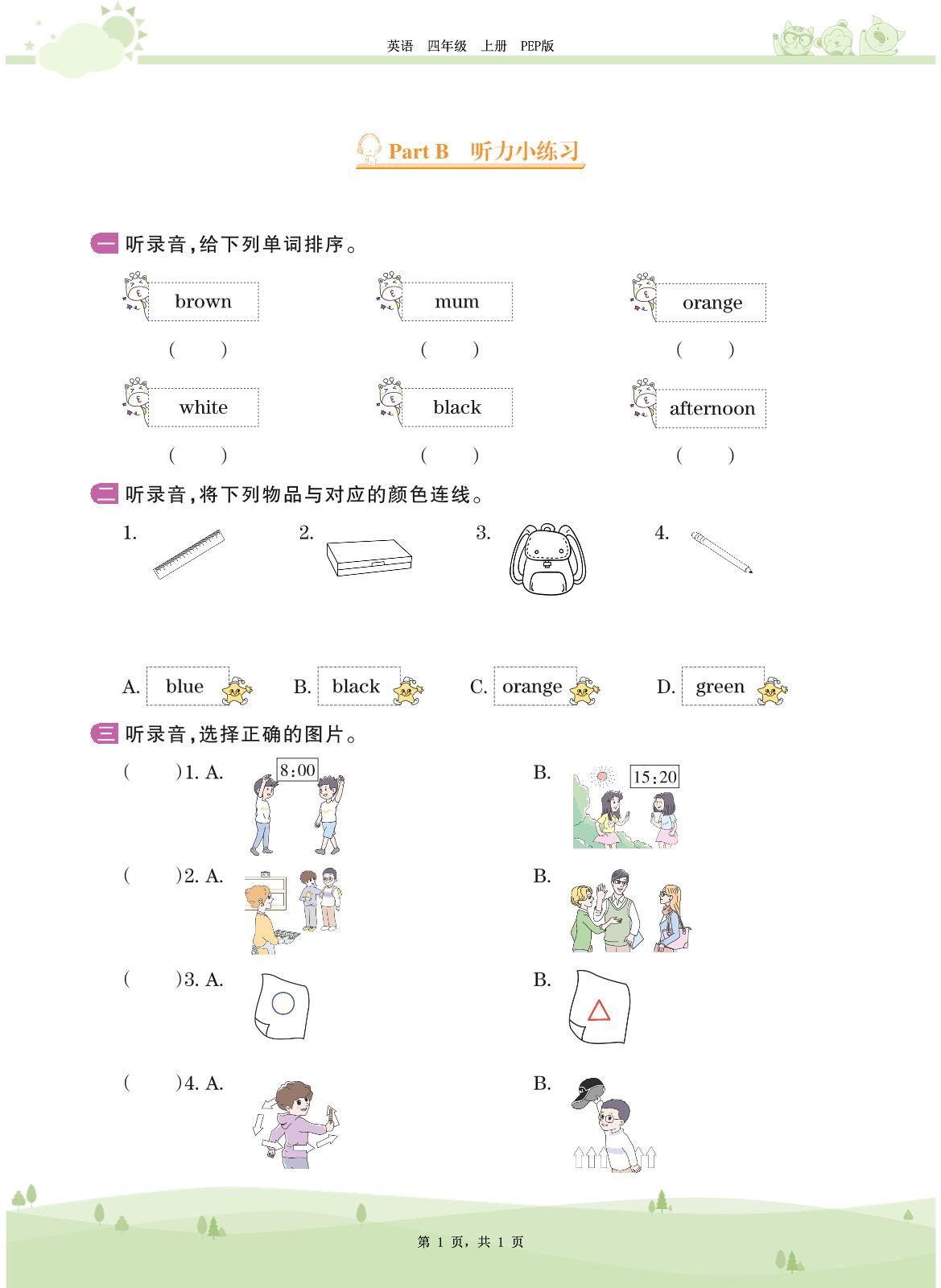 英语　四年级　上册　PEP版

Part B　听力小练习

一 听录音，给下列单词排序。

brown ( )　mum ( )　orange ( )

white ( )　black ( )　afternoon ( )

二 听录音，将下列物品与对应的颜色连线。

1.　2.　3.　4.

A. blue　B. black　C. orange　D. green

三 听录音，选择正确的图片。

( )1. A. 8:00　B. 15:20

( )2. A.　B.

( )3. A.　B.

( )4. A.　B.

第 1 页，共 1 页