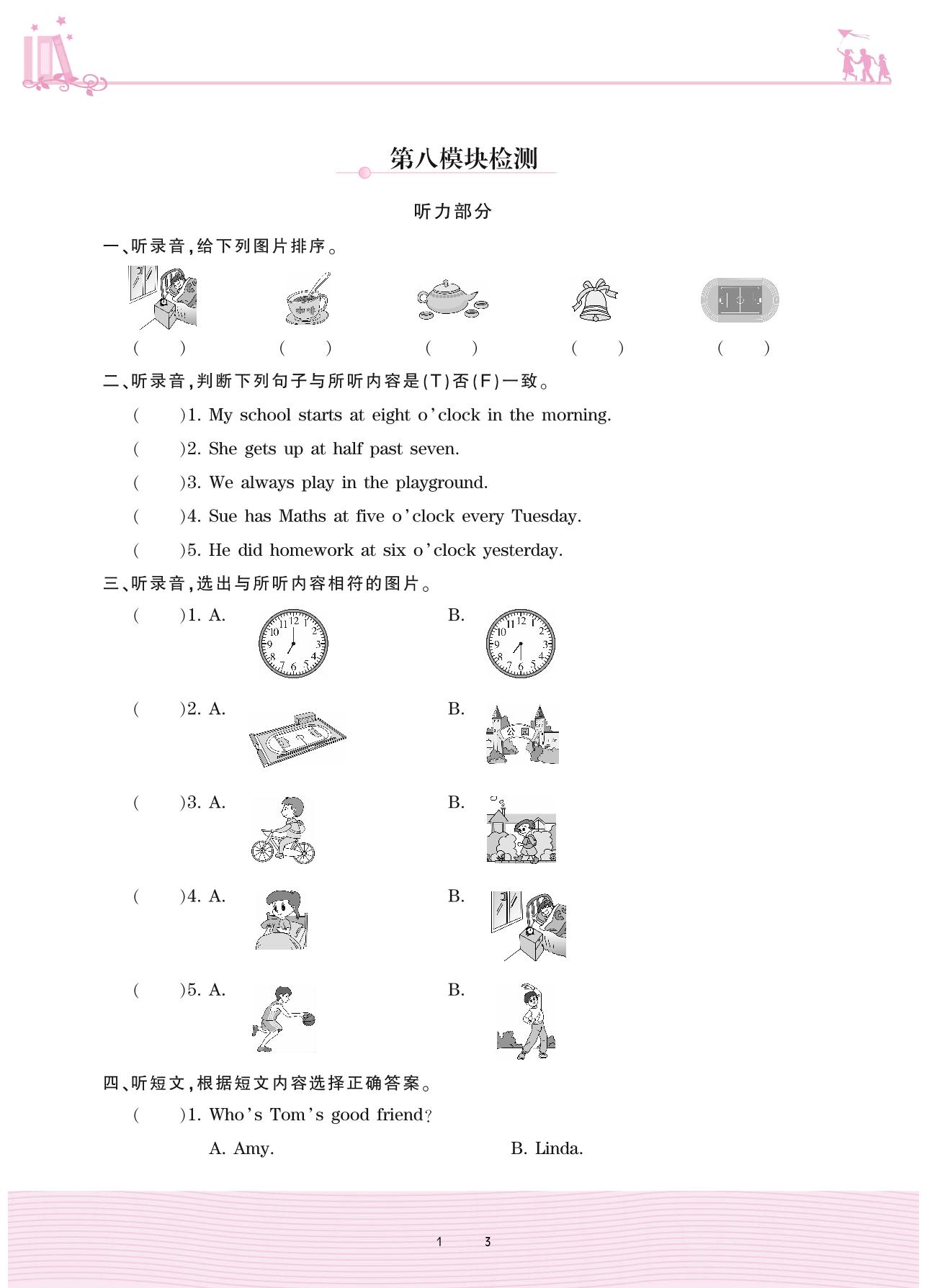 第八模块检测

听力部分

一、听录音，给下列图片排序。

咖啡

( ) ( ) ( ) ( ) ( )

二、听录音，判断下列句子与所听内容是(T)否(F)一致。

( )1. My school starts at eight o'clock in the morning.

( )2. She gets up at half past seven.

( )3. We always play in the playground.

( )4. Sue has Maths at five o'clock every Tuesday.

( )5. He did homework at six o'clock yesterday.

三、听录音，选出与所听内容相符的图片。

( )1. A. B.

( )2. A. B. 公园

( )3. A. B.

( )4. A. B.

( )5. A. B.

四、听短文，根据短文内容选择正确答案。

( )1. Who's Tom's good friend?

A. Amy. B. Linda.

1 3