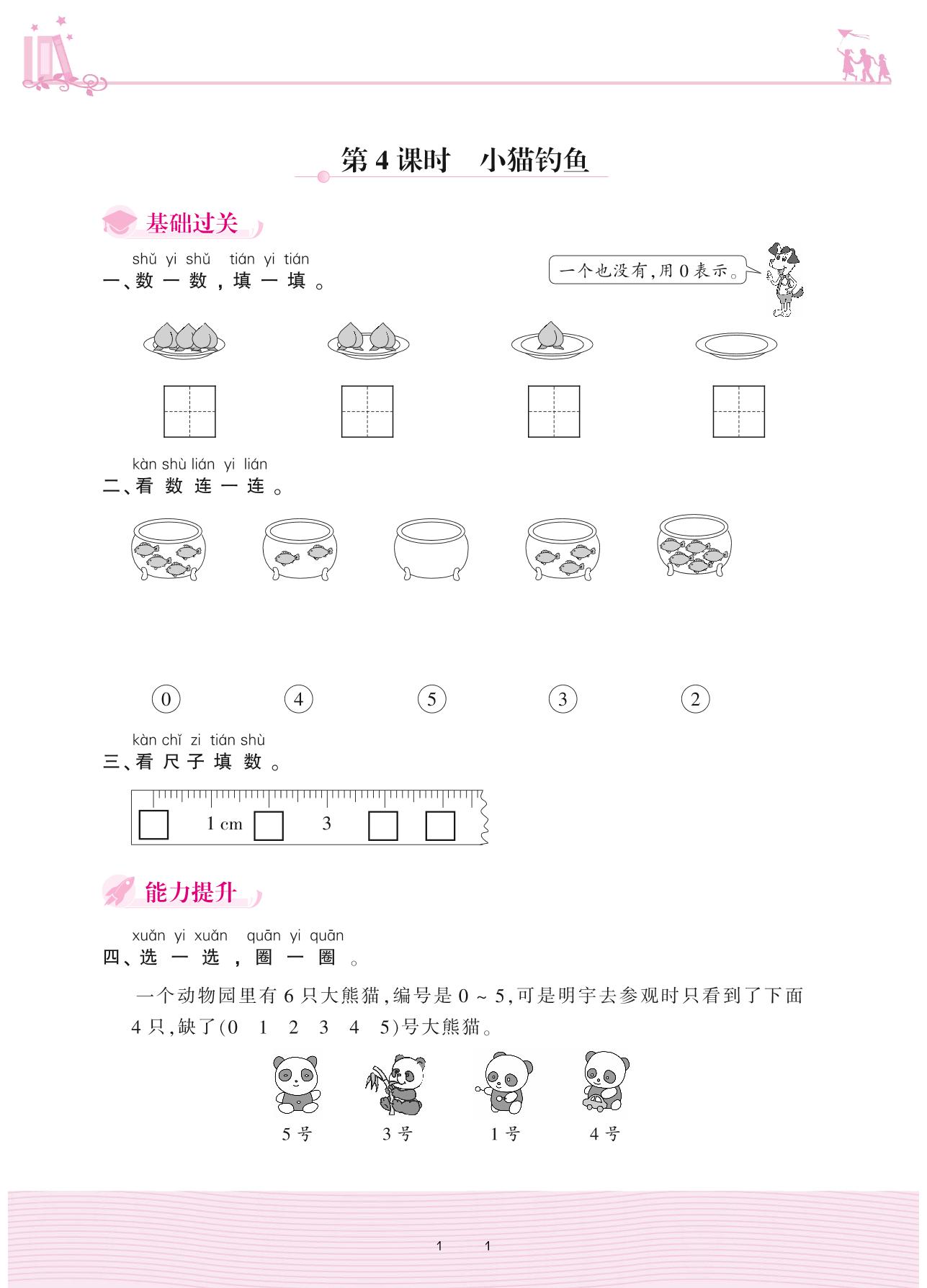 第 4 课时　小猫钓鱼

基础过关

shǔ yi shǔ　tián yi tián
一、数 一 数，填 一 填。

一个也没有，用 0 表示。

kàn shù lián yi lián
二、看 数 连 一 连。

0　4　5　3　2

kàn chǐ zi tián shù
三、看 尺 子 填 数。

1 cm　3

能力提升

xuǎn yi xuǎn　quān yi quān
四、选 一 选，圈 一 圈。

一个动物园里有 6 只大熊猫，编号是 0 ~ 5，可是明宇去参观时只看到了下面 4 只，缺了(0　1　2　3　4　5)号大熊猫。

5 号　3 号　1 号　4 号

1　1