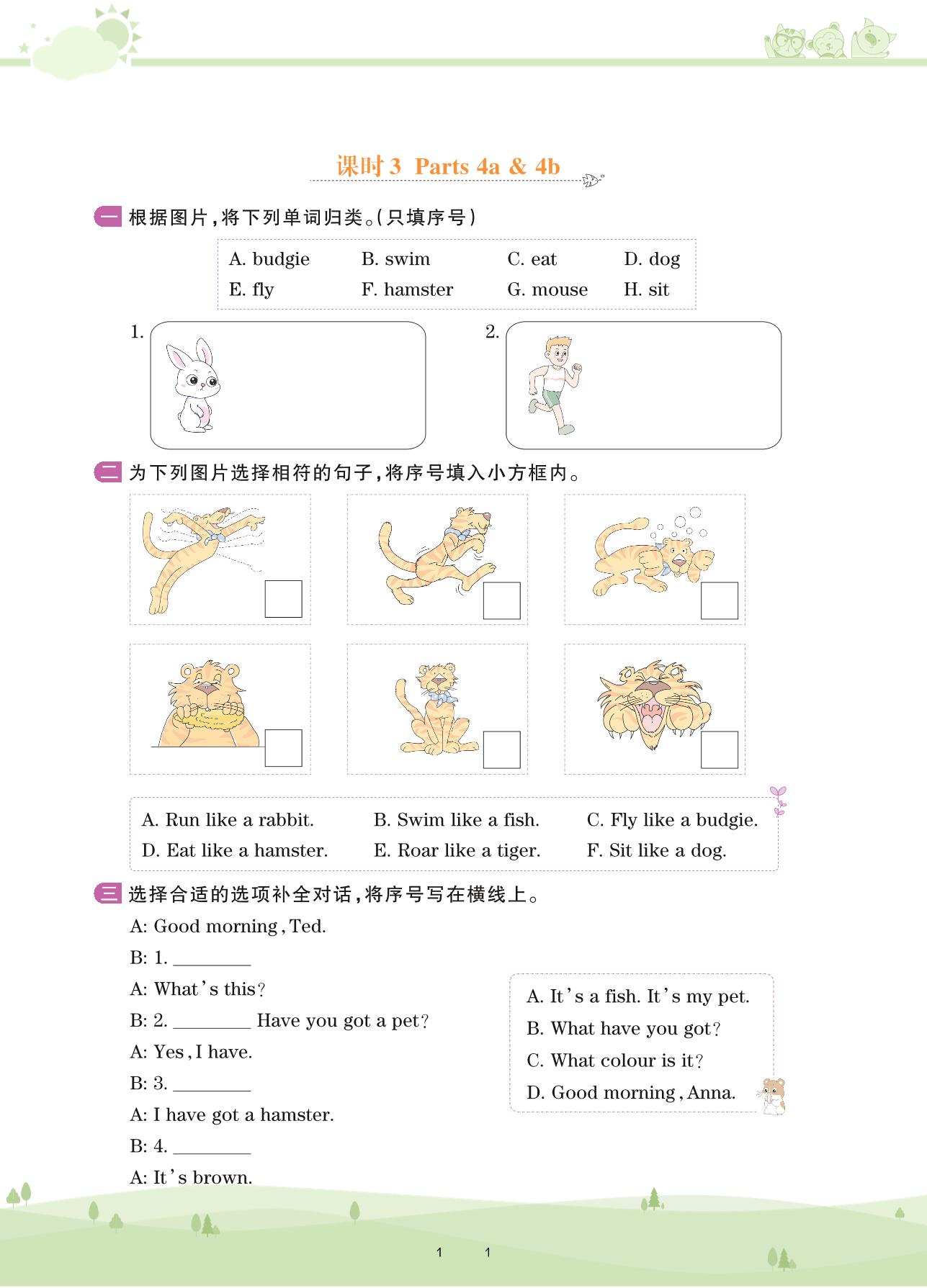 课时 3 Parts 4a & 4b

一 根据图片，将下列单词归类。（只填序号）

A. budgie B. swim C. eat D. dog
E. fly F. hamster G. mouse H. sit

1.

2.

二 为下列图片选择相符的句子，将序号填入小方框内。

A. Run like a rabbit. B. Swim like a fish. C. Fly like a budgie.
D. Eat like a hamster. E. Roar like a tiger. F. Sit like a dog.

三 选择合适的选项补全对话，将序号写在横线上。

A: Good morning, Ted.
B: 1. ________
A: What's this?
B: 2. ________ Have you got a pet?
A: Yes, I have.
B: 3. ________
A: I have got a hamster.
B: 4. ________
A: It's brown.

A. It's a fish. It's my pet.
B. What have you got?
C. What colour is it?
D. Good morning, Anna.

1 1