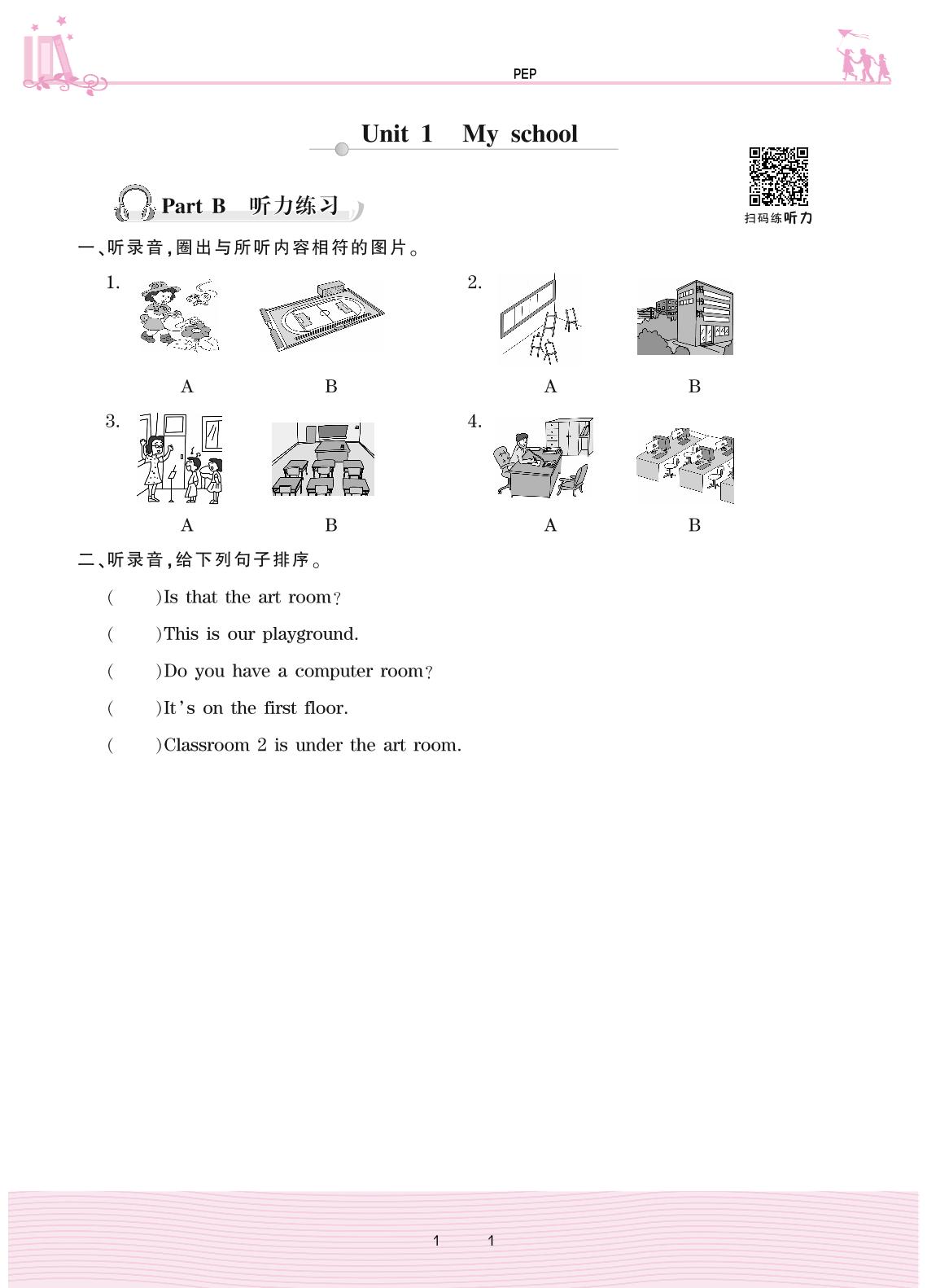 PEP

Unit 1 My school

扫码练听力

Part B 听力练习

一、听录音,圈出与所听内容相符的图片。

1.

A B

2.

A B

3.

A B

4.

A B

二、听录音,给下列句子排序。

( )Is that the art room?

( )This is our playground.

( )Do you have a computer room?

( )It's on the first floor.

( )Classroom 2 is under the art room.

1 1