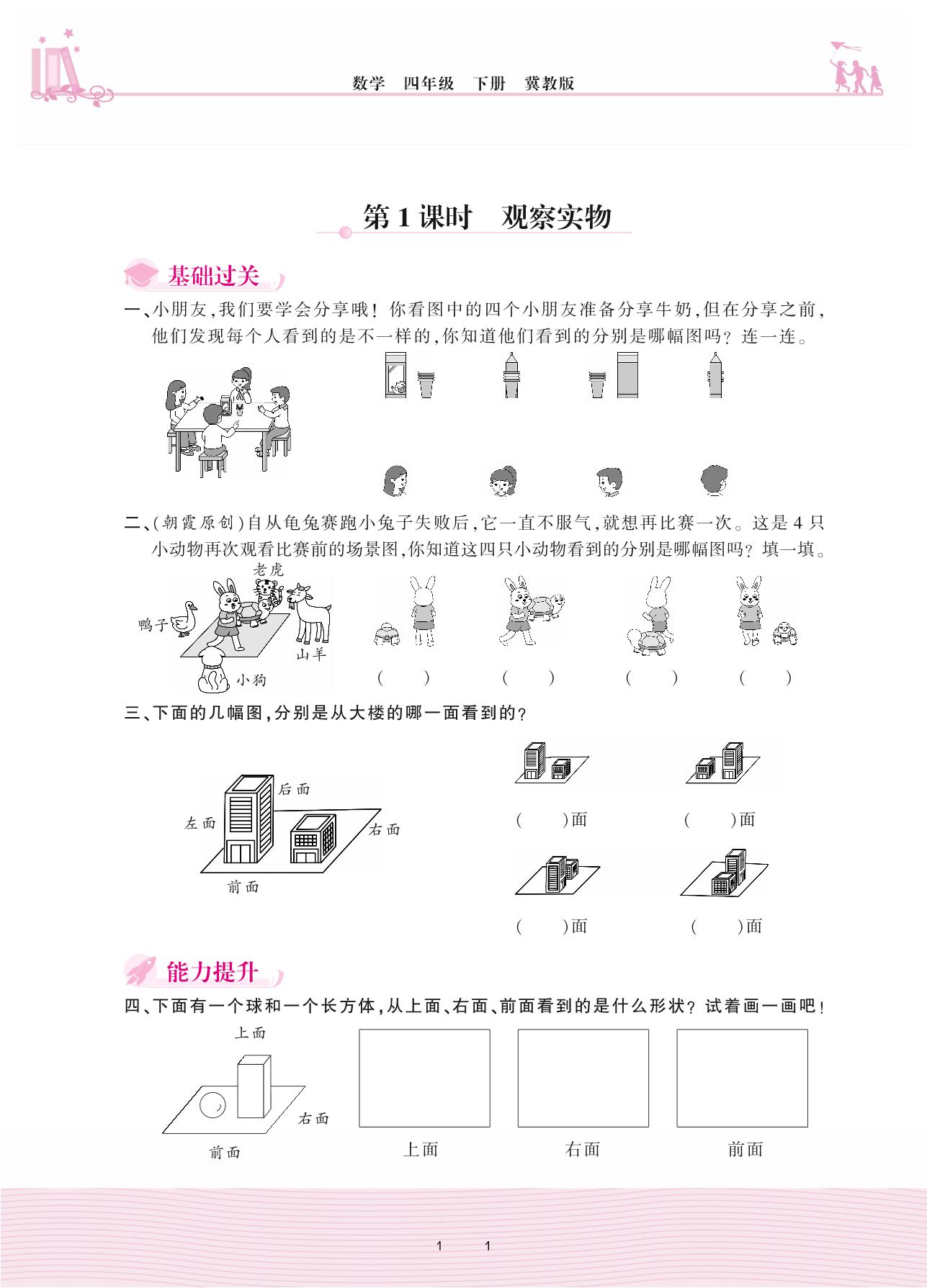 数学　四年级　下册　冀教版

第1课时　观察实物

基础过关

一、小朋友，我们要学会分享哦！你看图中的四个小朋友准备分享牛奶，但在分享之前，他们发现每个人看到的是不一样的，你知道他们看到的分别是哪幅图吗？连一连。

二、(朝霞原创)自从龟兔赛跑小兔子失败后，它一直不服气，就想再比赛一次。这是4只小动物再次观看比赛前的场景图，你知道这四只小动物看到的分别是哪幅图吗？填一填。

老虎
鸭子
山羊
小狗

(　　)　(　　)　(　　)　(　　)

三、下面的几幅图，分别是从大楼的哪一面看到的？

后面
左面
右面
前面

(　　)面　(　　)面

(　　)面　(　　)面

能力提升

四、下面有一个球和一个长方体，从上面、右面、前面看到的是什么形状？试着画一画吧！

上面
右面
前面

上面　右面　前面

1　1