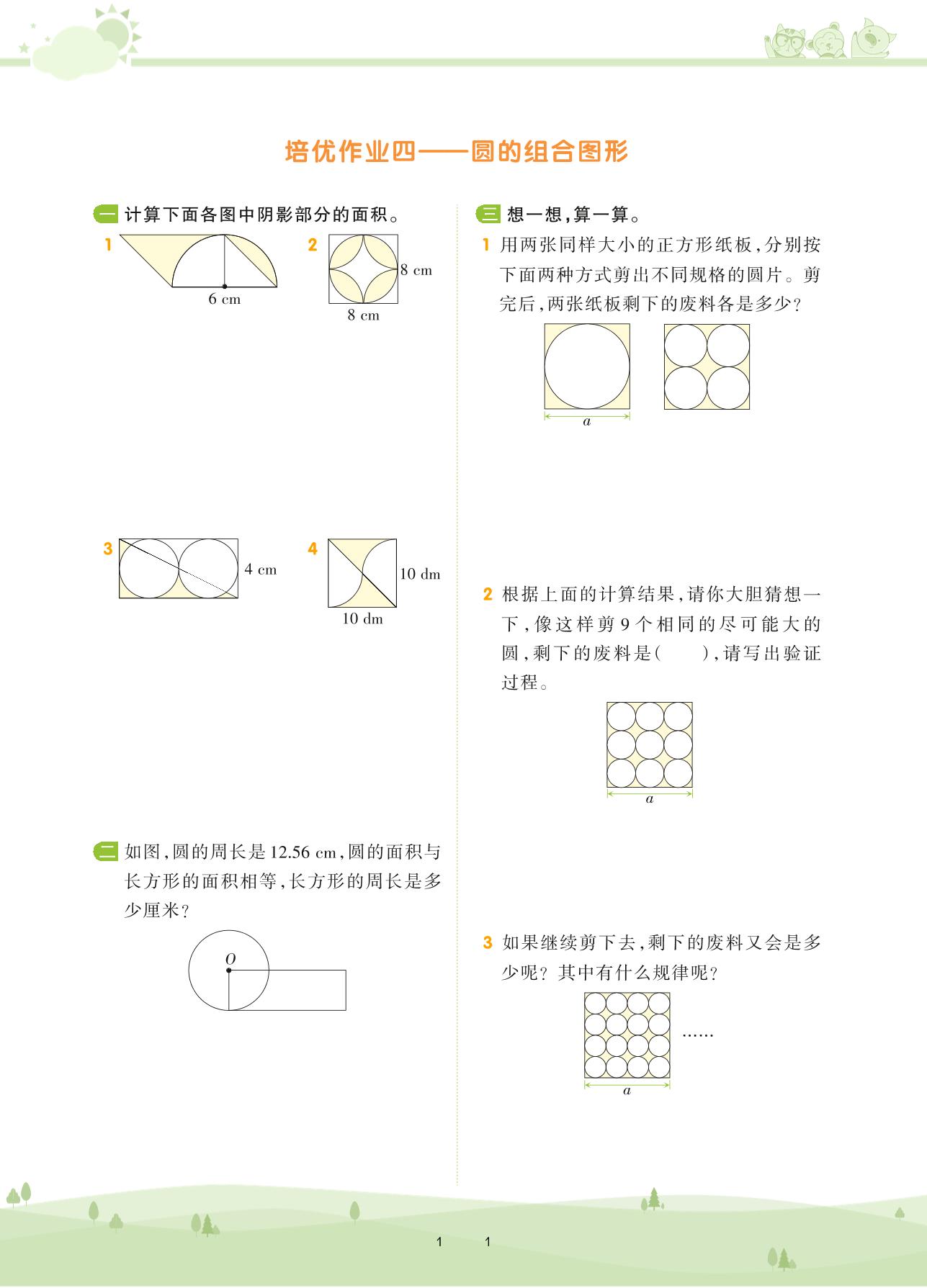 培优作业四——圆的组合图形

一 计算下面各图中阴影部分的面积。

1

6 cm

2

8 cm

8 cm

3

4 cm

4

10 dm

10 dm

二 如图，圆的周长是 12.56 cm，圆的面积与长方形的面积相等，长方形的周长是多少厘米？

$O$

三 想一想，算一算。

1 用两张同样大小的正方形纸板，分别按下面两种方式剪出不同规格的圆片。剪完后，两张纸板剩下的废料各是多少？

$a$

2 根据上面的计算结果，请你大胆猜想一下，像这样剪 9 个相同的尽可能大的圆，剩下的废料是(　　)，请写出验证过程。

$a$

3 如果继续剪下去，剩下的废料又会是多少呢？其中有什么规律呢？

……

$a$

1　1