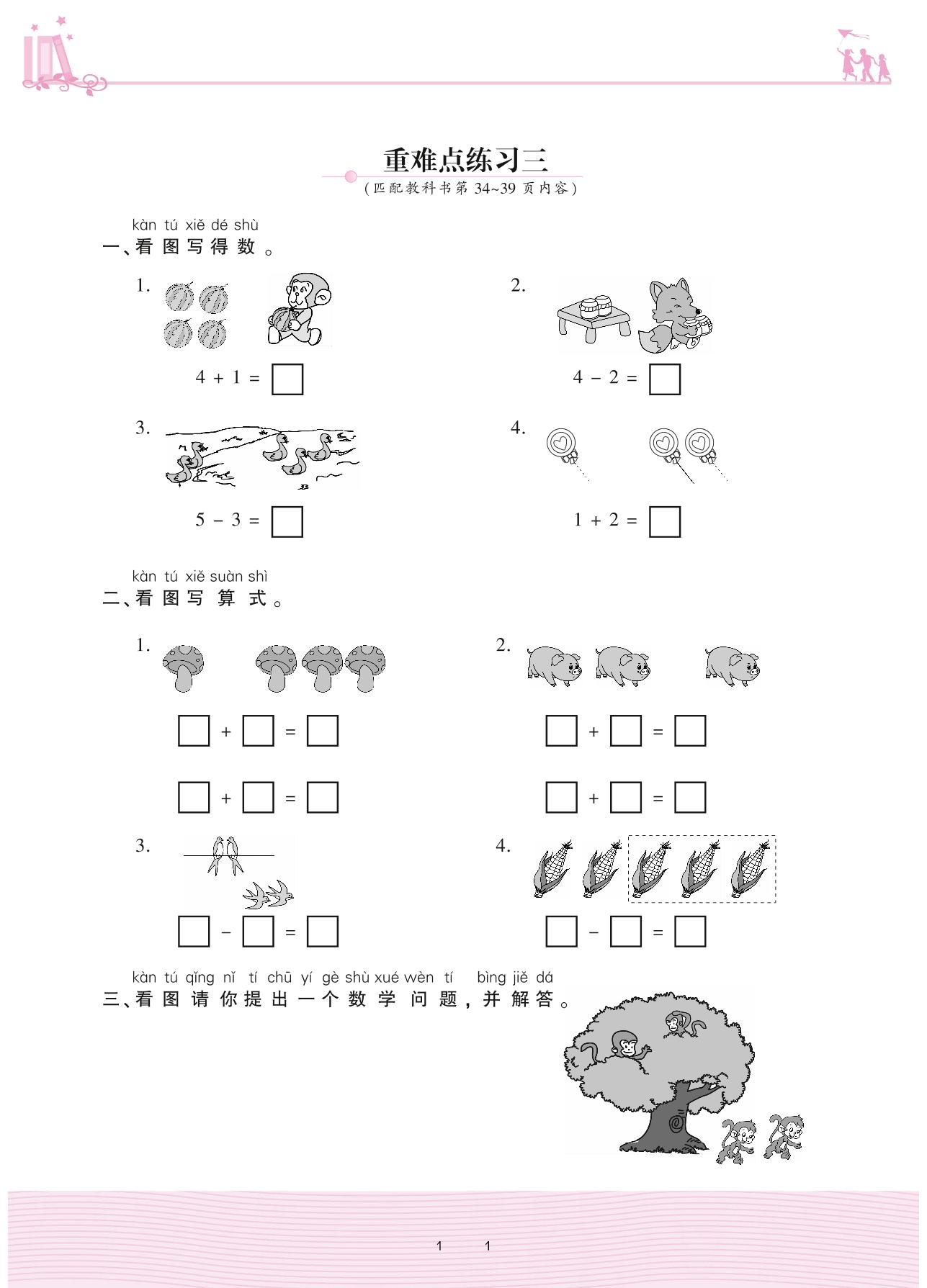 重难点练习三

（匹配教科书第 34~39 页内容）

kàn tú xiě dé shù
一、看图写得数。

1.

$4+1=\square$

2.

$4-2=\square$

3.

$5-3=\square$

4.

$1+2=\square$

kàn tú xiě suàn shì
二、看图写算式。

1.

$\square+\square=\square$

$\square+\square=\square$

2.

$\square+\square=\square$

$\square+\square=\square$

3.

$\square-\square=\square$

4.

$\square-\square=\square$

kàn tú qǐng nǐ tí chū yí gè shù xué wèn tí bìng jiě dá
三、看图请你提出一个数学问题，并解答。

1 1