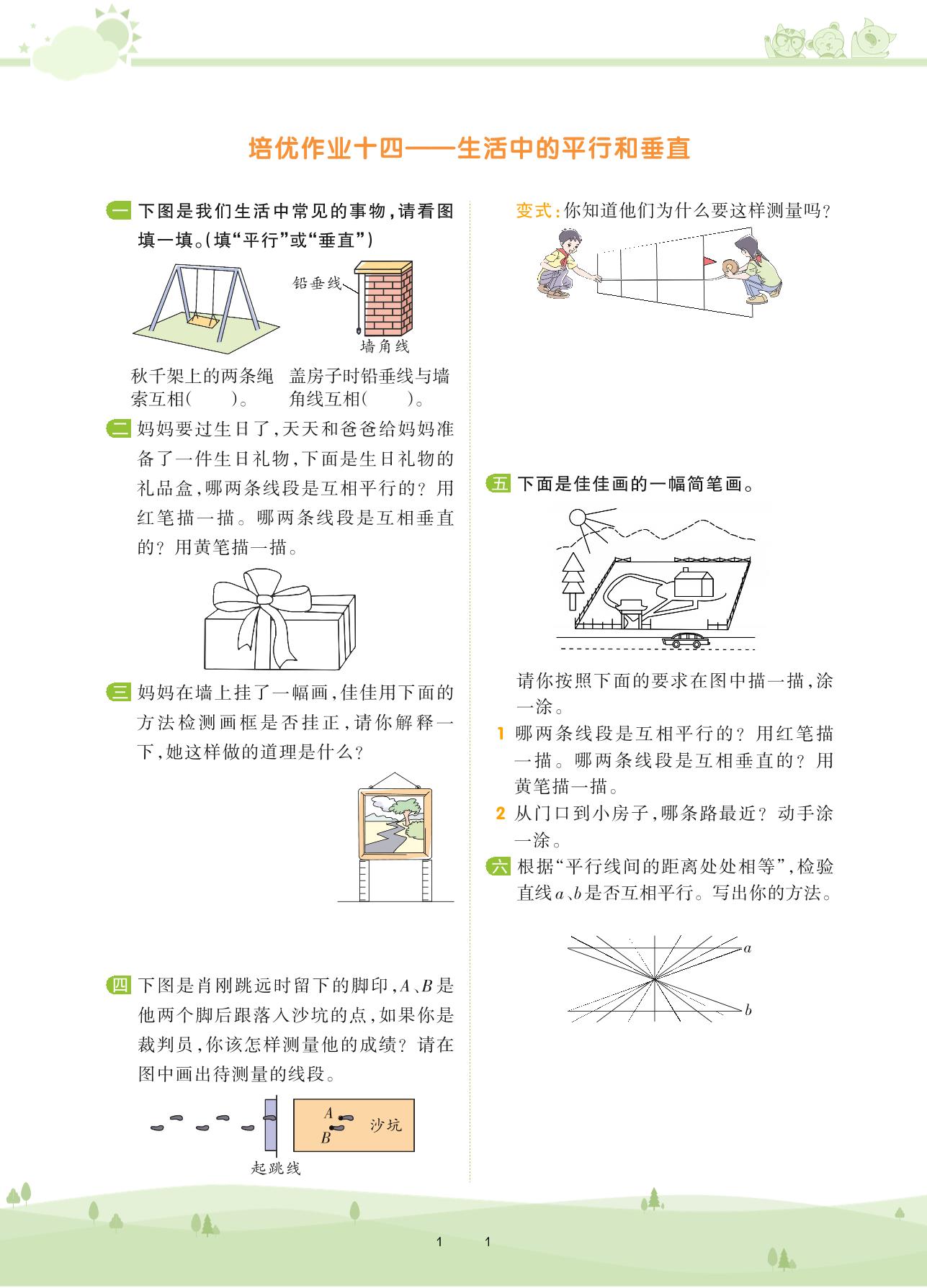 培优作业十四——生活中的平行和垂直

一 下图是我们生活中常见的事物，请看图填一填。(填“平行”或“垂直”)

铅垂线

墙角线

秋千架上的两条绳索互相(　　)。

盖房子时铅垂线与墙角线互相(　　)。

二 妈妈要过生日了，天天和爸爸给妈妈准备了一件生日礼物，下面是生日礼物的礼品盒，哪两条线段是互相平行的？用红笔描一描。哪两条线段是互相垂直的？用黄笔描一描。

三 妈妈在墙上挂了一幅画，佳佳用下面的方法检测画框是否挂正，请你解释一下，她这样做的道理是什么？

四 下图是肖刚跳远时留下的脚印，$A$、$B$是他两个脚后跟落入沙坑的点，如果你是裁判员，你该怎样测量他的成绩？请在图中画出待测量的线段。

$A$
$B$
沙坑
起跳线

变式：你知道他们为什么要这样测量吗？

五 下面是佳佳画的一幅简笔画。

请你按照下面的要求在图中描一描，涂一涂。

1 哪两条线段是互相平行的？用红笔描一描。哪两条线段是互相垂直的？用黄笔描一描。

2 从门口到小房子，哪条路最近？动手涂一涂。

六 根据“平行线间的距离处处相等”，检验直线$a$、$b$是否互相平行。写出你的方法。

$a$
$b$

1　1