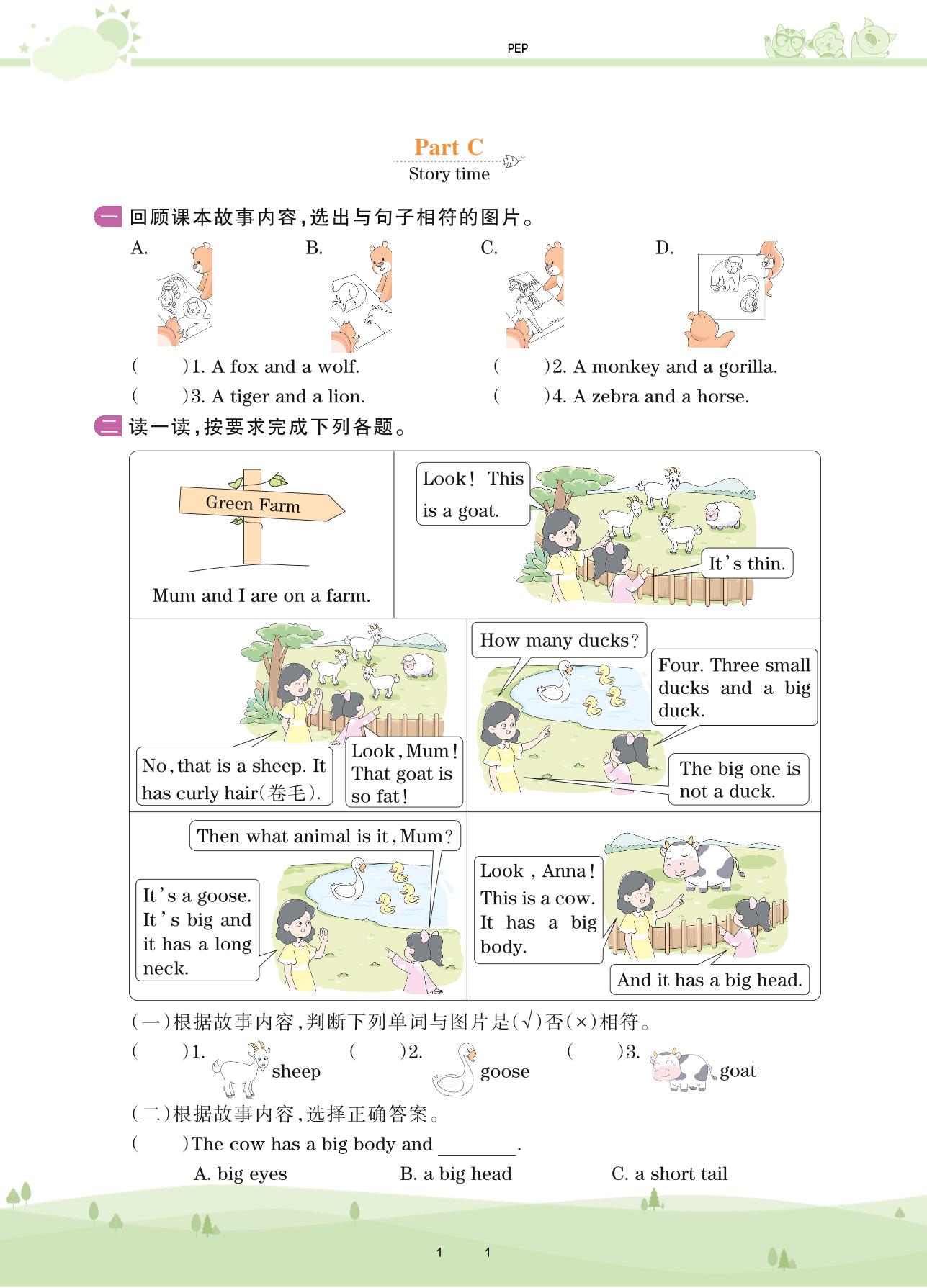 PEP

Part C
Story time

一 回顾课本故事内容,选出与句子相符的图片。

A. B. C. D.

( )1. A fox and a wolf.
( )2. A monkey and a gorilla.
( )3. A tiger and a lion.
( )4. A zebra and a horse.

二 读一读,按要求完成下列各题。

Green Farm

Mum and I are on a farm.

Look! This is a goat.

It's thin.

No, that is a sheep. It has curly hair(卷毛).

Look, Mum! That goat is so fat!

How many ducks?

Four. Three small ducks and a big duck.

The big one is not a duck.

Then what animal is it, Mum?

It's a goose. It's big and it has a long neck.

Look, Anna! This is a cow. It has a big body.

And it has a big head.

(一)根据故事内容,判断下列单词与图片是(√)否(×)相符。

( )1. sheep
( )2. goose
( )3. goat

(二)根据故事内容,选择正确答案。

( )The cow has a big body and ________.

A. big eyes
B. a big head
C. a short tail

1 1