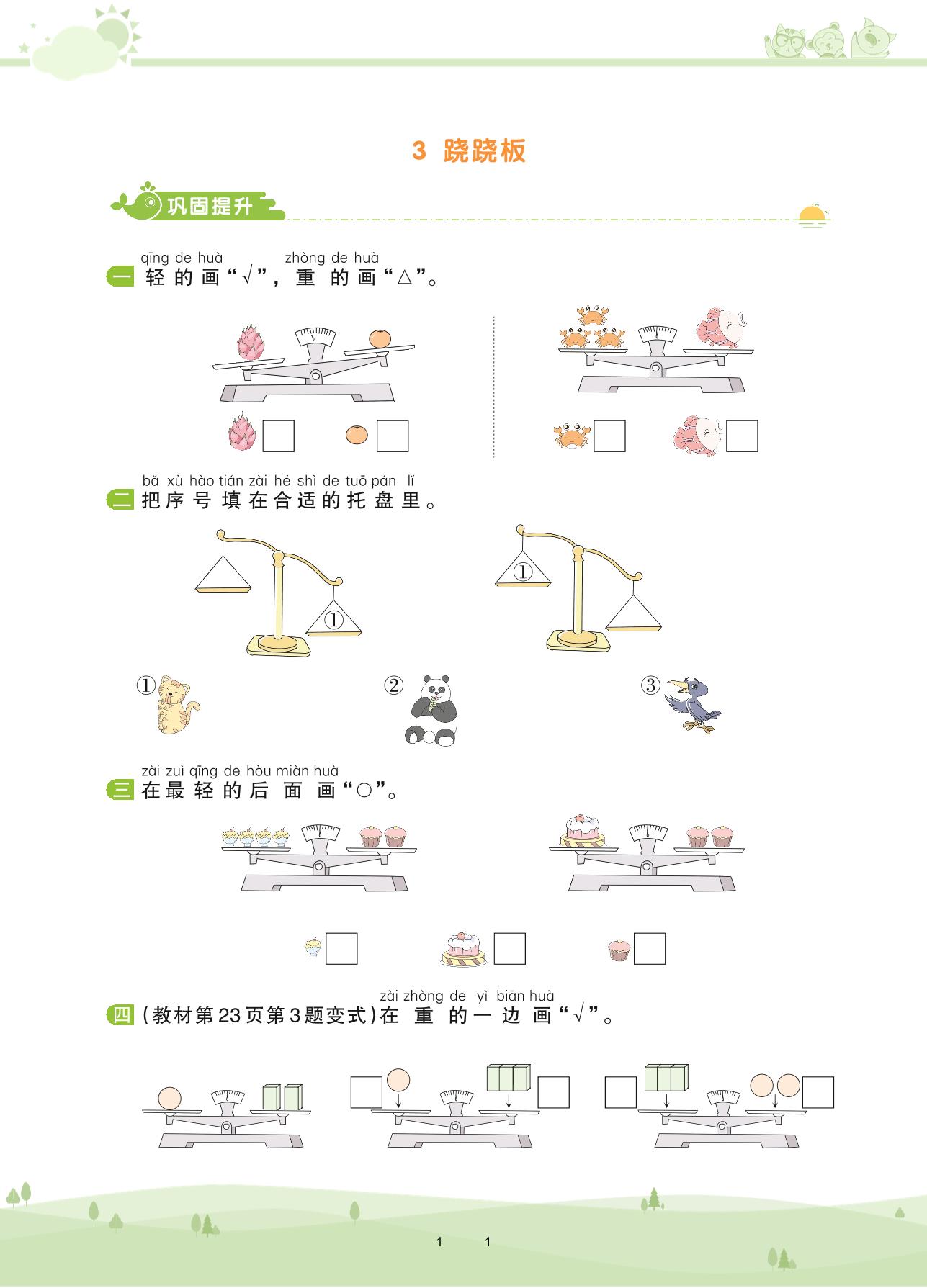 3 跷跷板

巩固提升

qīng de huà zhòng de huà
一 轻的画“√”，重的画“△”。

bǎ xù hào tián zài hé shì de tuō pán lǐ
二 把序号填在合适的托盘里。

①

①

① ② ③

zài zuì qīng de hòu miàn huà
三 在最轻的后面画“○”。

zài zhòng de yì biān huà
四 (教材第23页第3题变式)在重的一边画“√”。

1 1