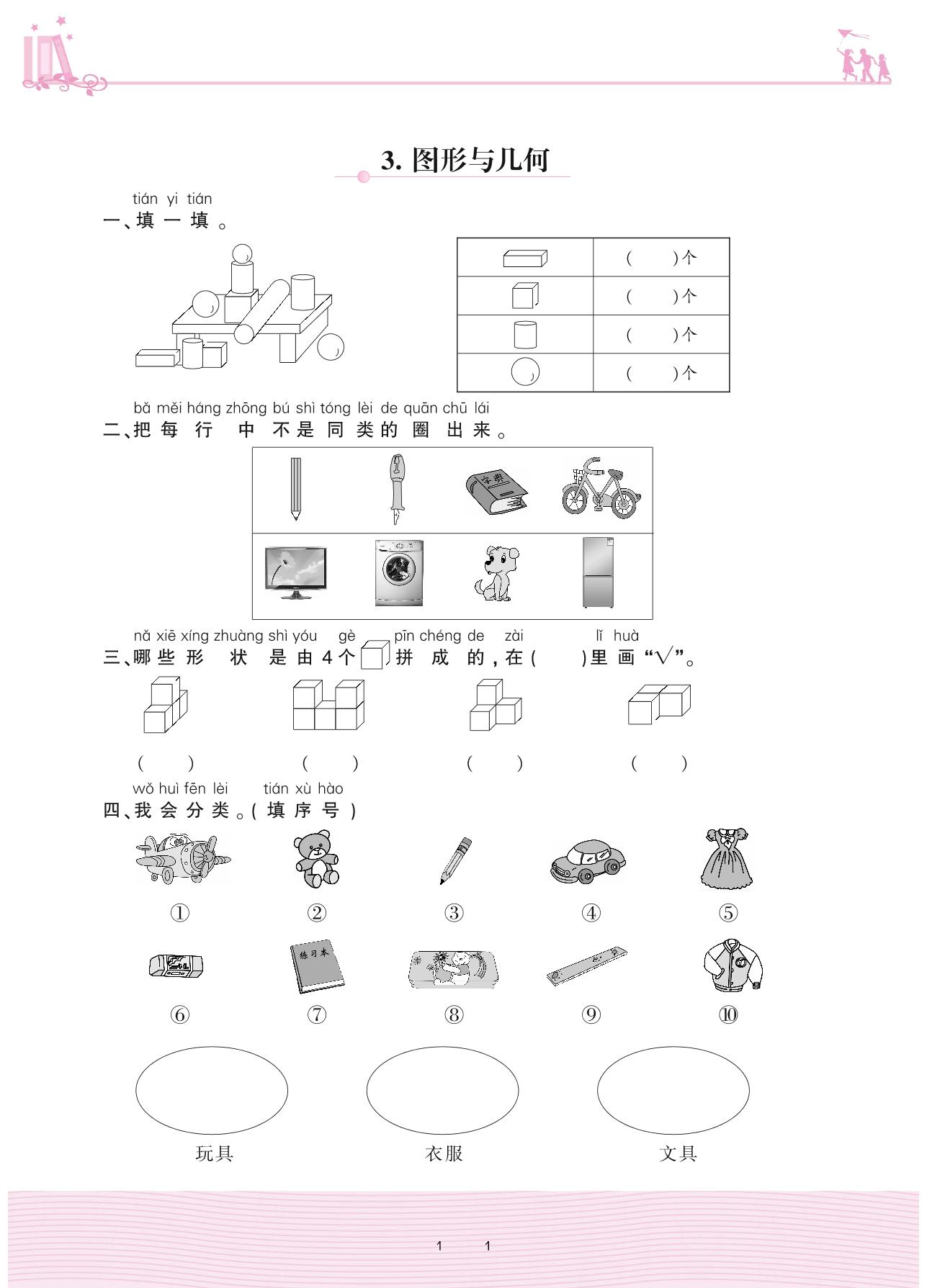 3. 图形与几何

tián yi tián
一、填一填。

| | ( )个 |
|---|---|
| | ( )个 |
| | ( )个 |
| | ( )个 |

bǎ měi háng zhōng bú shì tóng lèi de quān chū lái
二、把每行中不是同类的圈出来。

字典

nǎ xiē xíng zhuàng shì yóu gè pīn chéng de zài lǐ huà
三、哪些形状是由4个拼成的，在( )里画“√”。

( ) ( ) ( ) ( )

wǒ huì fēn lèi tián xù hào
四、我会分类。(填序号)

① ② ③ ④ ⑤

练习本

⑥ ⑦ ⑧ ⑨ ⑩

玩具 衣服 文具

1 1