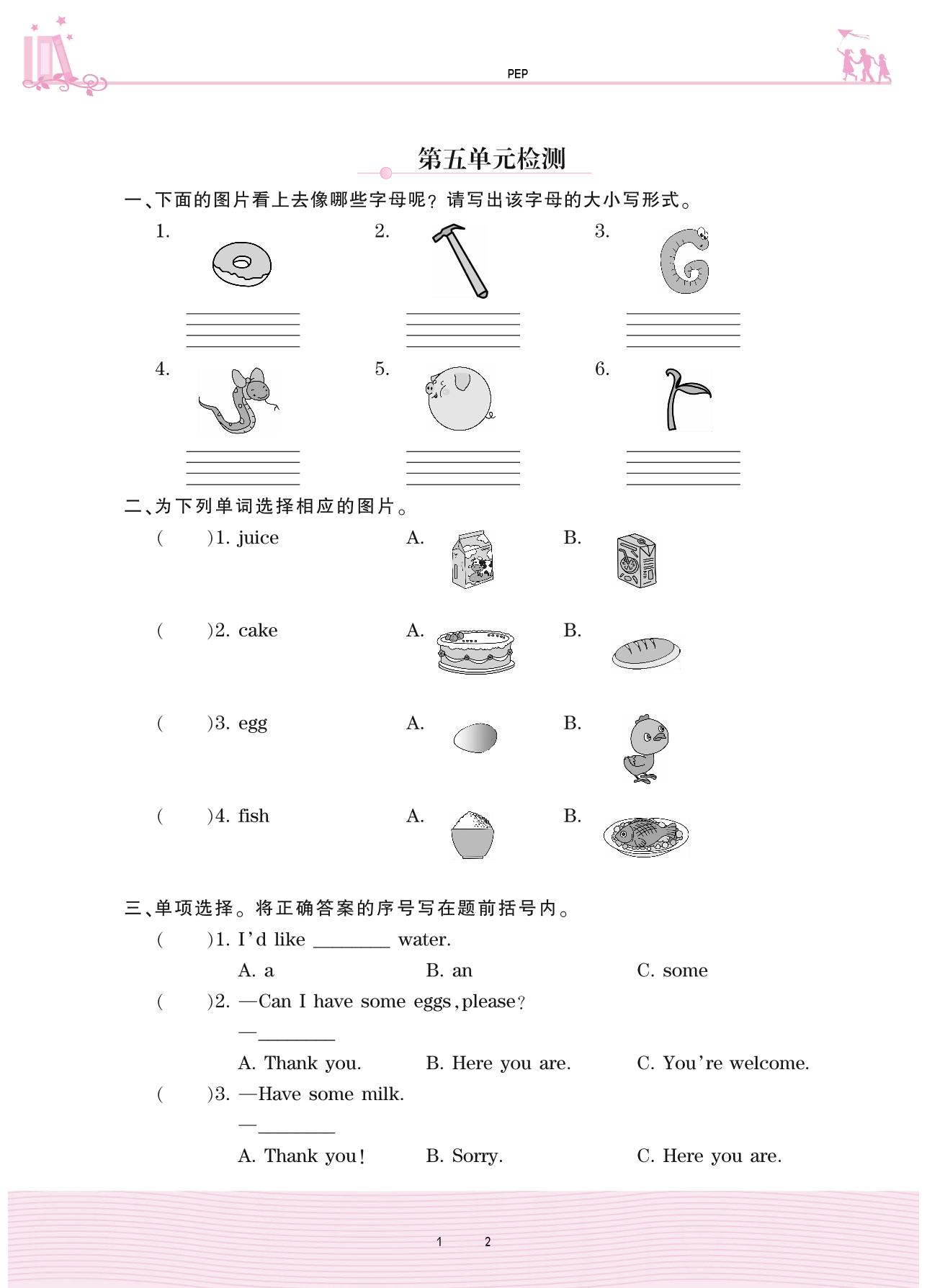 PEP

第五单元检测

一、下面的图片看上去像哪些字母呢？请写出该字母的大小写形式。

1.

2.

3.

4.

5.

6.

二、为下列单词选择相应的图片。

(　　)1. juice　　A.　　B.

(　　)2. cake　　A.　　B.

(　　)3. egg　　A.　　B.

(　　)4. fish　　A.　　B.

三、单项选择。将正确答案的序号写在题前括号内。

(　　)1. I'd like ________ water.

A. a　　B. an　　C. some

(　　)2. —Can I have some eggs, please?

—________

A. Thank you.　　B. Here you are.　　C. You're welcome.

(　　)3. —Have some milk.

—________

A. Thank you!　　B. Sorry.　　C. Here you are.

1　2