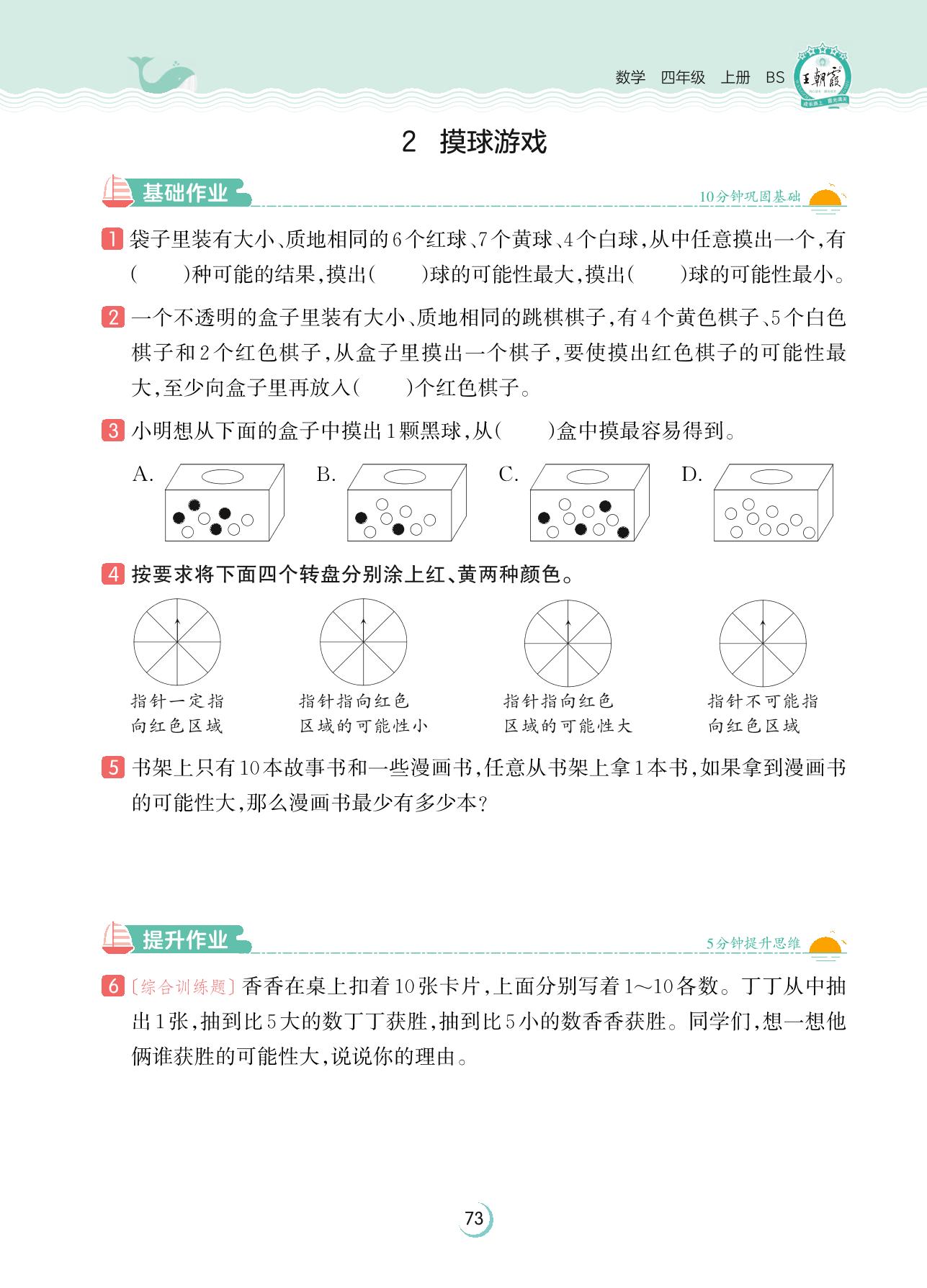 数学　四年级　上册　BS

王朝霞

2　摸球游戏

基础作业

10分钟巩固基础

1 袋子里装有大小、质地相同的6个红球、7个黄球、4个白球，从中任意摸出一个，有(　　)种可能的结果，摸出(　　)球的可能性最大，摸出(　　)球的可能性最小。

2 一个不透明的盒子里装有大小、质地相同的跳棋棋子，有4个黄色棋子、5个白色棋子和2个红色棋子，从盒子里摸出一个棋子，要使摸出红色棋子的可能性最大，至少向盒子里再放入(　　)个红色棋子。

3 小明想从下面的盒子中摸出1颗黑球，从(　　)盒中摸最容易得到。

A.　B.　C.　D.

4 按要求将下面四个转盘分别涂上红、黄两种颜色。

指针一定指向红色区域　指针指向红色区域的可能性小　指针指向红色区域的可能性大　指针不可能指向红色区域

5 书架上只有10本故事书和一些漫画书，任意从书架上拿1本书，如果拿到漫画书的可能性大，那么漫画书最少有多少本？

提升作业

5分钟提升思维

6 〔综合训练题〕香香在桌上扣着10张卡片，上面分别写着1～10各数。丁丁从中抽出1张，抽到比5大的数丁丁获胜，抽到比5小的数香香获胜。同学们，想一想他俩谁获胜的可能性大，说说你的理由。

73