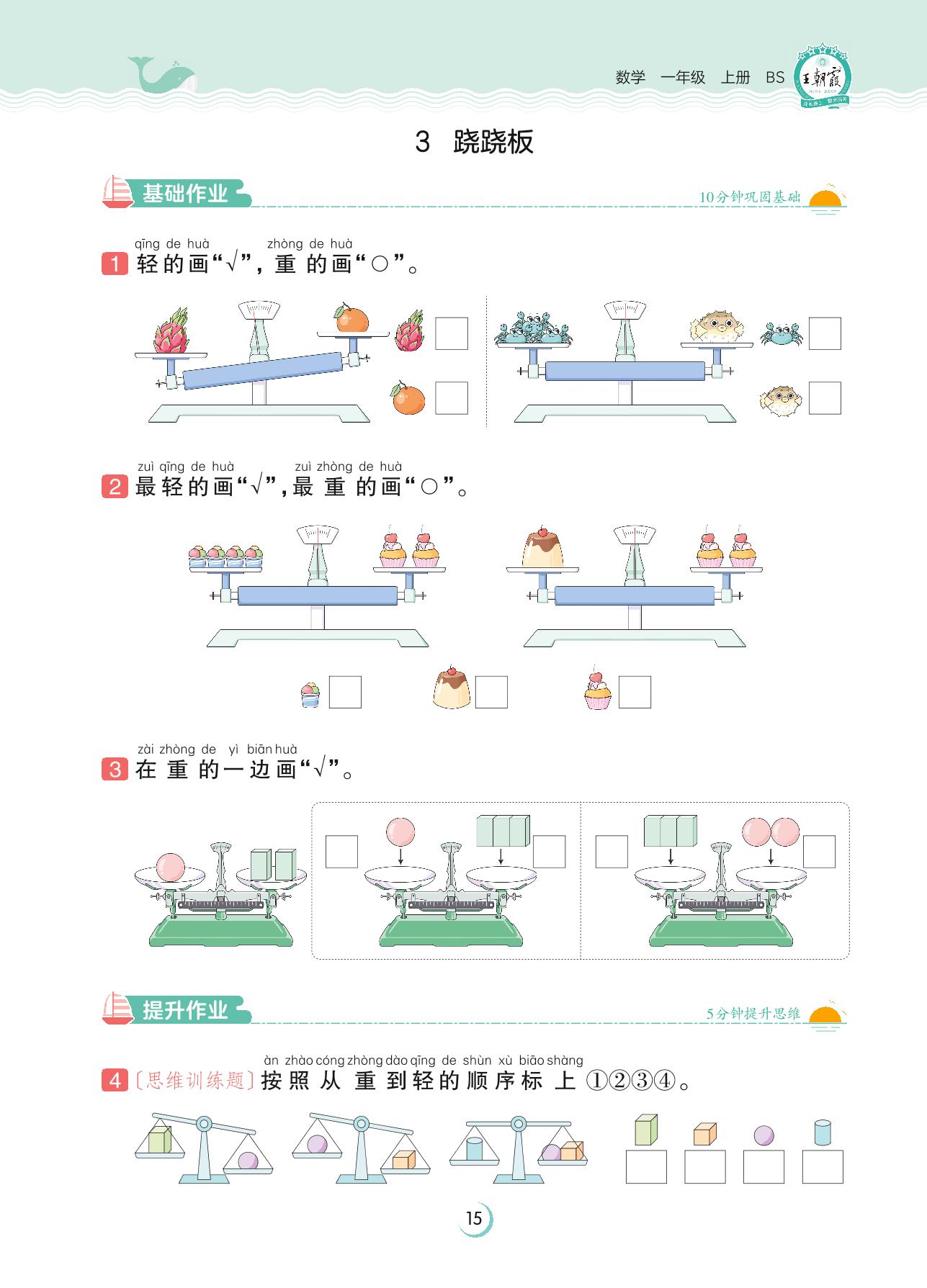 数学 一年级 上册 BS 王朝霞

3 跷跷板

基础作业 10分钟巩固基础

qīng de huà zhòng de huà
1 轻的画“√”，重的画“○”。

zuì qīng de huà zuì zhòng de huà
2 最轻的画“√”，最重的画“○”。

zài zhòng de yì biān huà
3 在重的一边画“√”。

提升作业 5分钟提升思维

àn zhào cóng zhòng dào qīng de shùn xù biāo shàng
4 〔思维训练题〕按照从重到轻的顺序标上①②③④。

15