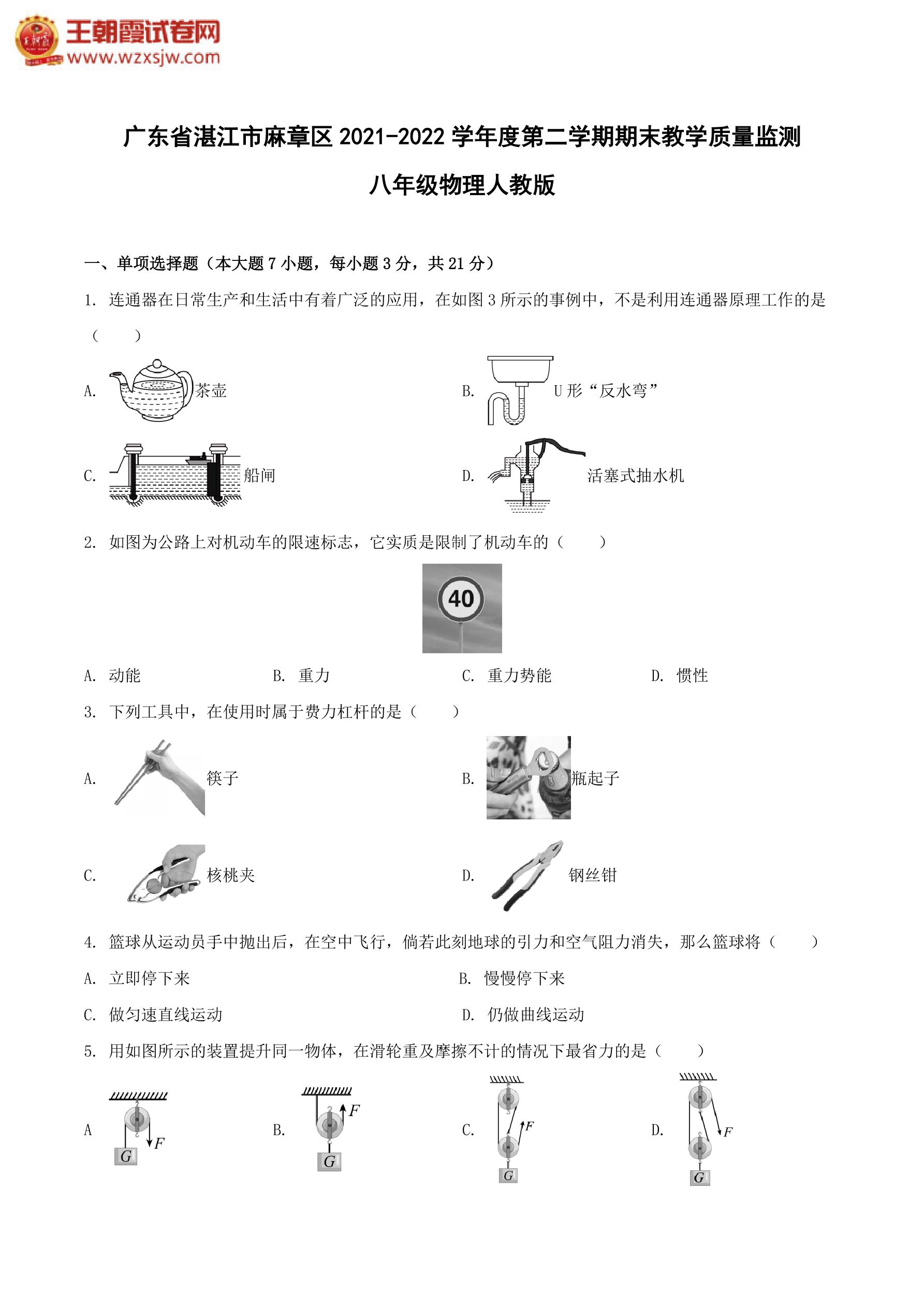 王朝霞试卷网
www.wzxsjw.com

广东省湛江市麻章区 2021-2022 学年度第二学期期末教学质量监测

八年级物理人教版

一、单项选择题（本大题 7 小题，每小题 3 分，共 21 分）

1. 连通器在日常生产和生活中有着广泛的应用，在如图 3 所示的事例中，不是利用连通器原理工作的是（　　）

A. 茶壶

B. U 形“反水弯”

C. 船闸

D. 活塞式抽水机

2. 如图为公路上对机动车的限速标志，它实质是限制了机动车的（　　）

40

A. 动能　　B. 重力　　C. 重力势能　　D. 惯性

3. 下列工具中，在使用时属于费力杠杆的是（　　）

A. 筷子

B. 瓶起子

C. 核桃夹

D. 钢丝钳

4. 篮球从运动员手中抛出后，在空中飞行，倘若此刻地球的引力和空气阻力消失，那么篮球将（　　）

A. 立即停下来

B. 慢慢停下来

C. 做匀速直线运动

D. 仍做曲线运动

5. 用如图所示的装置提升同一物体，在滑轮重及摩擦不计的情况下最省力的是（　　）

A $F$ $G$

B. $F$ $G$

C. $F$ $G$

D. $F$ $G$