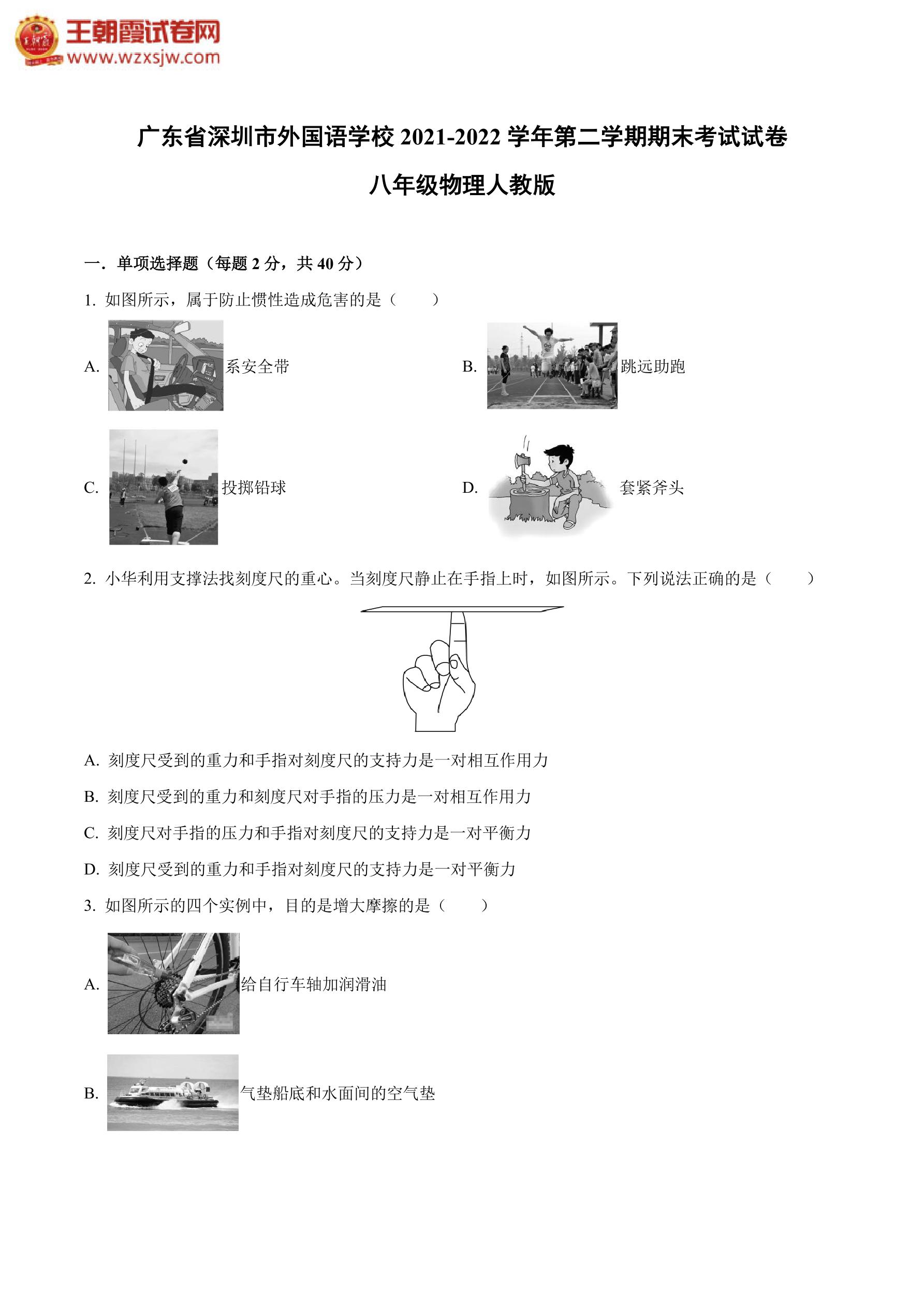 王朝霞试卷网
www.wzxsjw.com

广东省深圳市外国语学校 2021-2022 学年第二学期期末考试试卷

八年级物理人教版

一．单项选择题（每题 2 分，共 40 分）

1. 如图所示，属于防止惯性造成危害的是（　　）

A. 系安全带

B. 跳远助跑

C. 投掷铅球

D. 套紧斧头

2. 小华利用支撑法找刻度尺的重心。当刻度尺静止在手指上时，如图所示。下列说法正确的是（　　）

A. 刻度尺受到的重力和手指对刻度尺的支持力是一对相互作用力

B. 刻度尺受到的重力和刻度尺对手指的压力是一对相互作用力

C. 刻度尺对手指的压力和手指对刻度尺的支持力是一对平衡力

D. 刻度尺受到的重力和手指对刻度尺的支持力是一对平衡力

3. 如图所示的四个实例中，目的是增大摩擦的是（　　）

A. 给自行车轴加润滑油

B. 气垫船底和水面间的空气垫