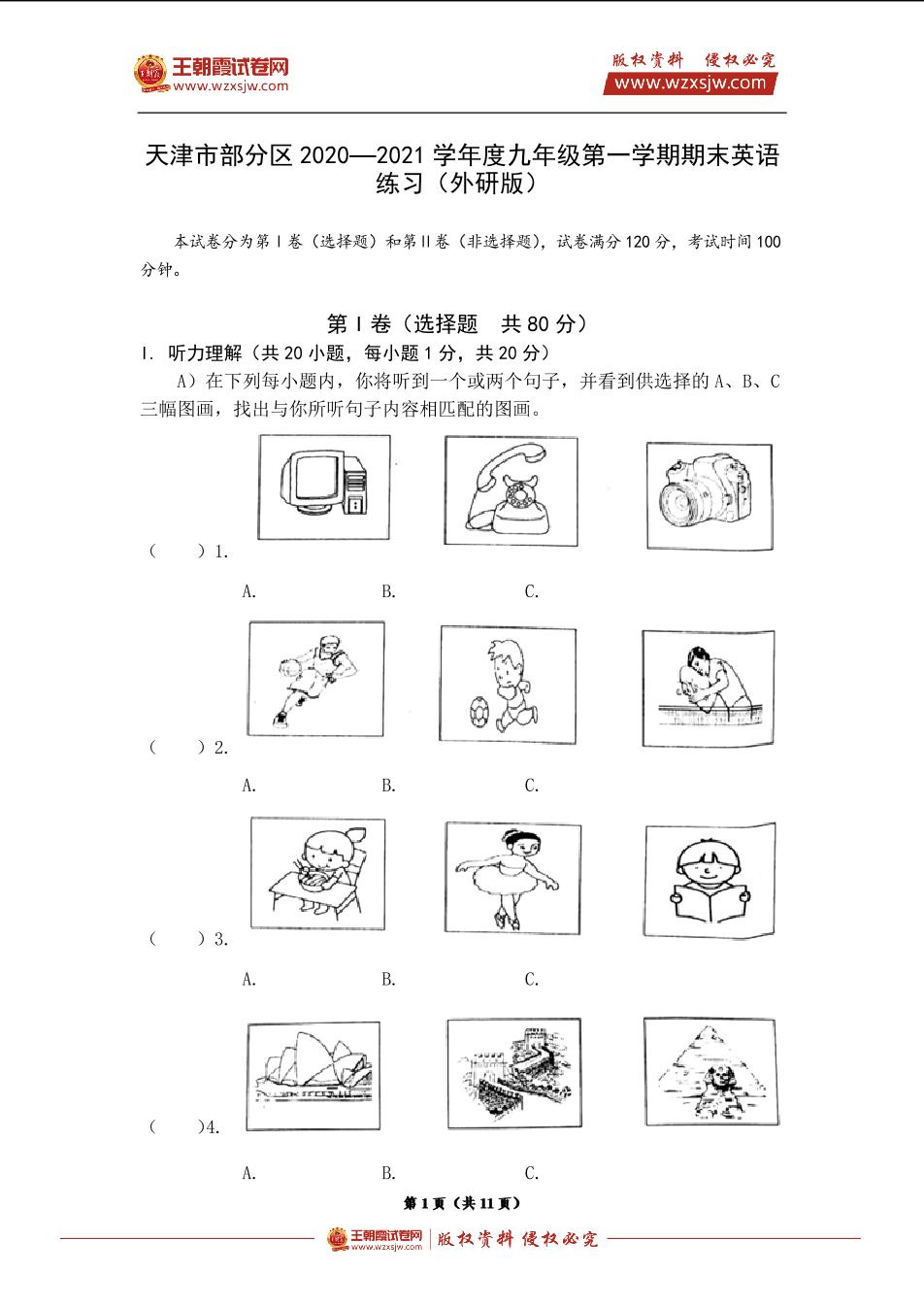 王朝霞试卷网
www.wzxsjw.com

版权资料 侵权必究
www.wzxsjw.com

天津市部分区 2020—2021 学年度九年级第一学期期末英语练习（外研版）

本试卷分为第Ⅰ卷（选择题）和第Ⅱ卷（非选择题），试卷满分 120 分，考试时间 100 分钟。

第Ⅰ卷（选择题 共 80 分）

Ⅰ. 听力理解（共 20 小题，每小题 1 分，共 20 分）

A）在下列每小题内，你将听到一个或两个句子，并看到供选择的 A、B、C 三幅图画，找出与你所听句子内容相匹配的图画。

（ ）1.

A. B. C.

（ ）2.

A. B. C.

（ ）3.

A. B. C.

（ ）4.

A. B. C.

第 1 页（共 11 页）

王朝霞试卷网 www.wzxsjw.com | 版权资料 侵权必究